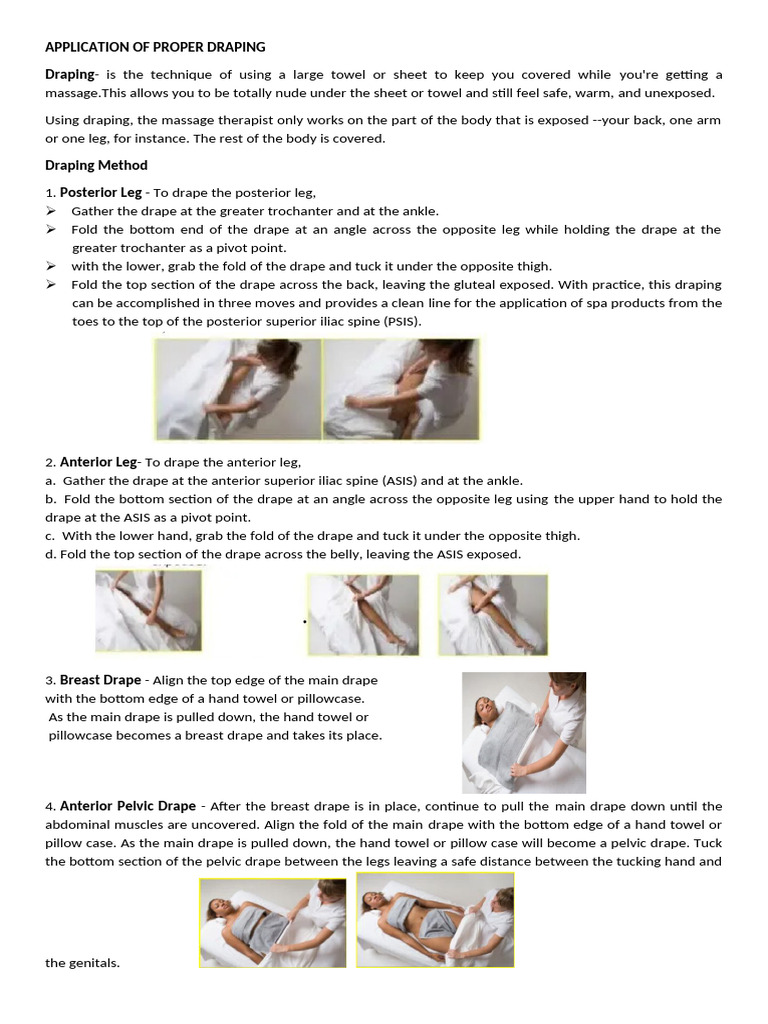 APPLICATION OF PROPER DRAPING

Draping- is the technique of using a large towel or sheet to keep you covered while you're getting a massage.This allows you to be totally nude under the sheet or towel and still feel safe, warm, and unexposed.

Using draping, the massage therapist only works on the part of the body that is exposed --your back, one arm or one leg, for instance. The rest of the body is covered.

Draping Method

1. Posterior Leg - To drape the posterior leg,
➢ Gather the drape at the greater trochanter and at the ankle.
➢ Fold the bottom end of the drape at an angle across the opposite leg while holding the drape at the greater trochanter as a pivot point.
➢ with the lower, grab the fold of the drape and tuck it under the opposite thigh.
➢ Fold the top section of the drape across the back, leaving the gluteal exposed. With practice, this draping can be accomplished in three moves and provides a clean line for the application of spa products from the toes to the top of the posterior superior iliac spine (PSIS).

2. Anterior Leg- To drape the anterior leg,
a. Gather the drape at the anterior superior iliac spine (ASIS) and at the ankle.
b. Fold the bottom section of the drape at an angle across the opposite leg using the upper hand to hold the drape at the ASIS as a pivot point.
c. With the lower hand, grab the fold of the drape and tuck it under the opposite thigh.
d. Fold the top section of the drape across the belly, leaving the ASIS exposed.

3. Breast Drape - Align the top edge of the main drape with the bottom edge of a hand towel or pillowcase. As the main drape is pulled down, the hand towel or pillowcase becomes a breast drape and takes its place.

4. Anterior Pelvic Drape - After the breast drape is in place, continue to pull the main drape down until the abdominal muscles are uncovered. Align the fold of the main drape with the bottom edge of a hand towel or pillow case. As the main drape is pulled down, the hand towel or pillow case will become a pelvic drape. Tuck the bottom section of the pelvic drape between the legs leaving a safe distance between the tucking hand and the genitals.