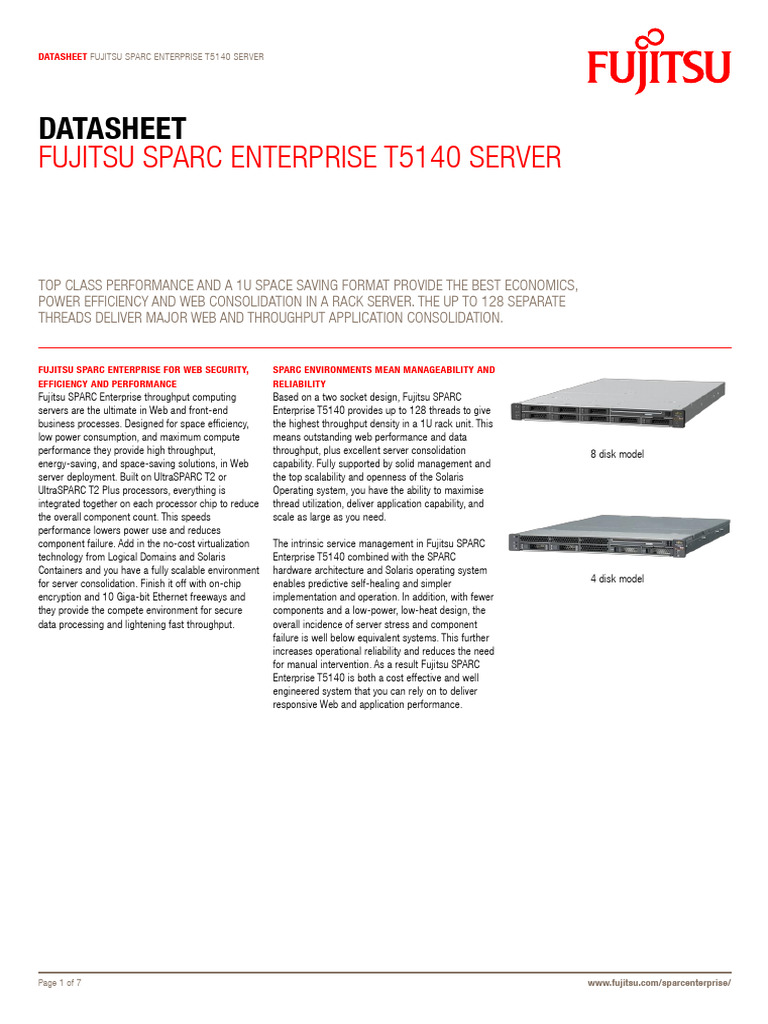 DATASHEET FUJITSU SPARC ENTERPRISE T5140 SERVER

FUJITSU

DATASHEET
FUJITSU SPARC ENTERPRISE T5140 SERVER

TOP CLASS PERFORMANCE AND A 1U SPACE SAVING FORMAT PROVIDE THE BEST ECONOMICS, POWER EFFICIENCY AND WEB CONSOLIDATION IN A RACK SERVER. THE UP TO 128 SEPARATE THREADS DELIVER MAJOR WEB AND THROUGHPUT APPLICATION CONSOLIDATION.

FUJITSU SPARC ENTERPRISE FOR WEB SECURITY, EFFICIENCY AND PERFORMANCE
Fujitsu SPARC Enterprise throughput computing servers are the ultimate in Web and front-end business processes. Designed for space efficiency, low power consumption, and maximum compute performance they provide high throughput, energy-saving, and space-saving solutions, in Web server deployment. Built on UltraSPARC T2 or UltraSPARC T2 Plus processors, everything is integrated together on each processor chip to reduce the overall component count. This speeds performance lowers power use and reduces component failure. Add in the no-cost virtualization technology from Logical Domains and Solaris Containers and you have a fully scalable environment for server consolidation. Finish it off with on-chip encryption and 10 Giga-bit Ethernet freeways and they provide the compete environment for secure data processing and lightening fast throughput.

SPARC ENVIRONMENTS MEAN MANAGEABILITY AND RELIABILITY
Based on a two socket design, Fujitsu SPARC Enterprise T5140 provides up to 128 threads to give the highest throughput density in a 1U rack unit. This means outstanding web performance and data throughput, plus excellent server consolidation capability. Fully supported by solid management and the top scalability and openness of the Solaris Operating system, you have the ability to maximise thread utilization, deliver application capability, and scale as large as you need.

The intrinsic service management in Fujitsu SPARC Enterprise T5140 combined with the SPARC hardware architecture and Solaris operating system enables predictive self-healing and simpler implementation and operation. In addition, with fewer components and a low-power, low-heat design, the overall incidence of server stress and component failure is well below equivalent systems. This further increases operational reliability and reduces the need for manual intervention. As a result Fujitsu SPARC Enterprise T5140 is both a cost effective and well engineered system that you can rely on to deliver responsive Web and application performance.

8 disk model

4 disk model

Page 1 of 7

www.fujitsu.com/sparcenterprise/