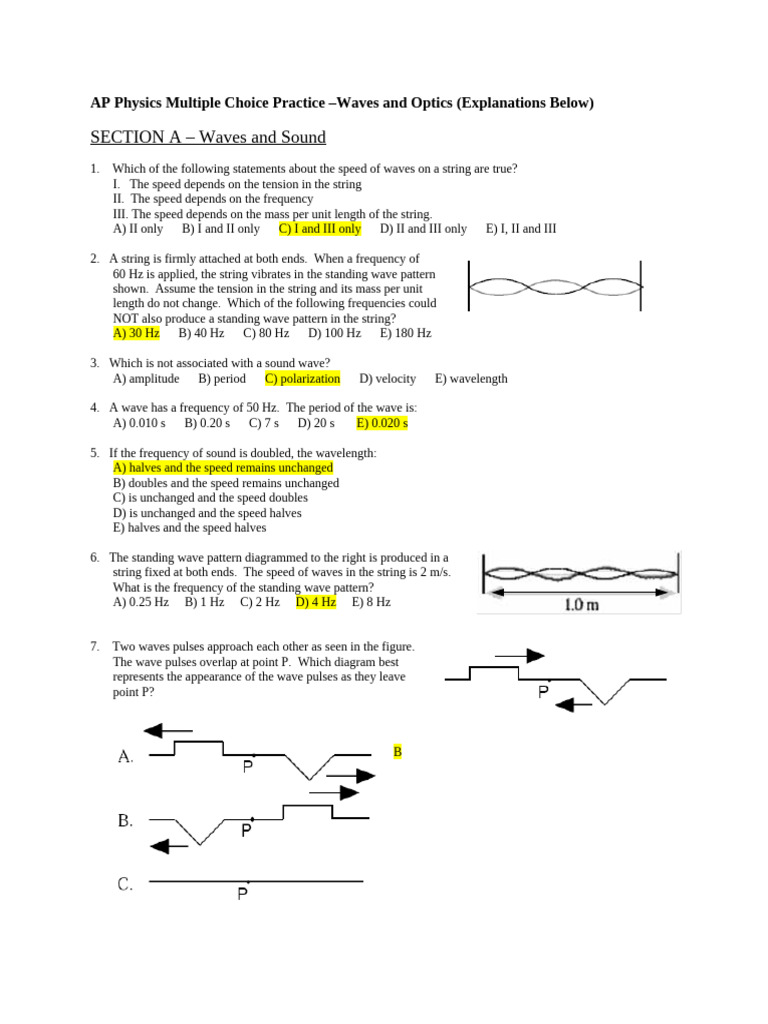 AP Physics Multiple Choice Practice –Waves and Optics (Explanations Below)

SECTION A – Waves and Sound

1. Which of the following statements about the speed of waves on a string are true?
I. The speed depends on the tension in the string
II. The speed depends on the frequency
III. The speed depends on the mass per unit length of the string.
A) II only B) I and II only C) I and III only D) II and III only E) I, II and III

2. A string is firmly attached at both ends. When a frequency of 60 Hz is applied, the string vibrates in the standing wave pattern shown. Assume the tension in the string and its mass per unit length do not change. Which of the following frequencies could NOT also produce a standing wave pattern in the string?
A) 30 Hz B) 40 Hz C) 80 Hz D) 100 Hz E) 180 Hz

3. Which is not associated with a sound wave?
A) amplitude B) period C) polarization D) velocity E) wavelength

4. A wave has a frequency of 50 Hz. The period of the wave is:
A) 0.010 s B) 0.20 s C) 7 s D) 20 s E) 0.020 s

5. If the frequency of sound is doubled, the wavelength:
A) halves and the speed remains unchanged
B) doubles and the speed remains unchanged
C) is unchanged and the speed doubles
D) is unchanged and the speed halves
E) halves and the speed halves

6. The standing wave pattern diagrammed to the right is produced in a string fixed at both ends. The speed of waves in the string is 2 m/s. What is the frequency of the standing wave pattern?
A) 0.25 Hz B) 1 Hz C) 2 Hz D) 4 Hz E) 8 Hz

1.0 m

7. Two waves pulses approach each other as seen in the figure. The wave pulses overlap at point P. Which diagram best represents the appearance of the wave pulses as they leave point P?

P

A. P

B

B. P

C. P