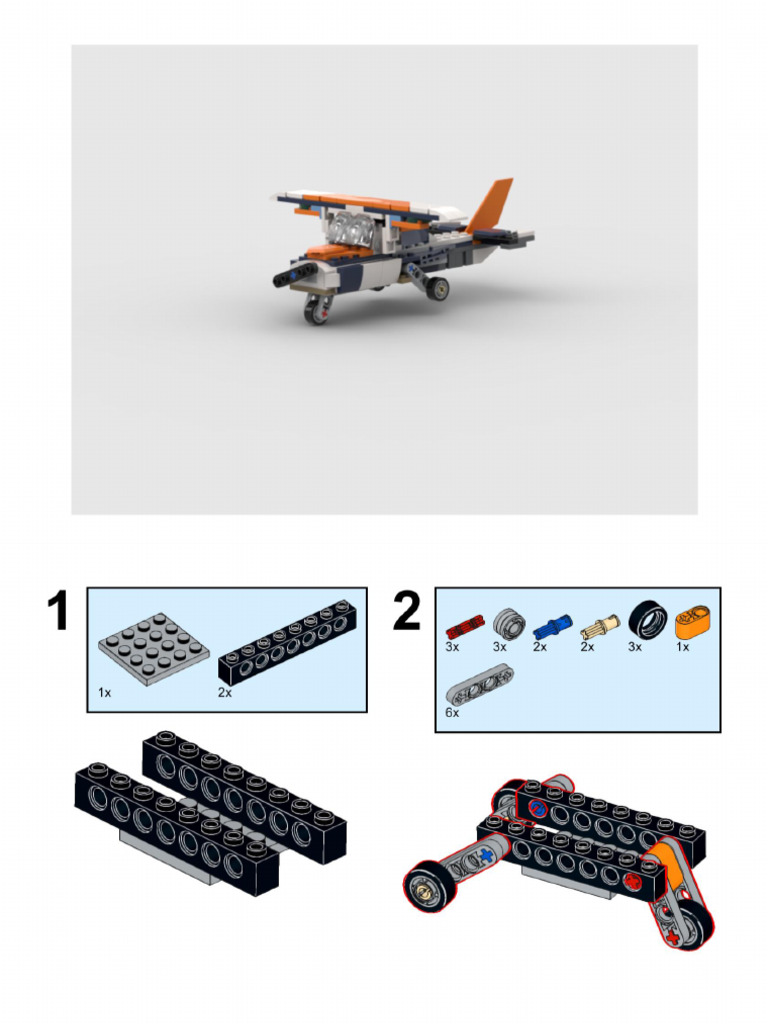 1

1x 2x

2

3x 3x 2x 2x 3x 1x

6x