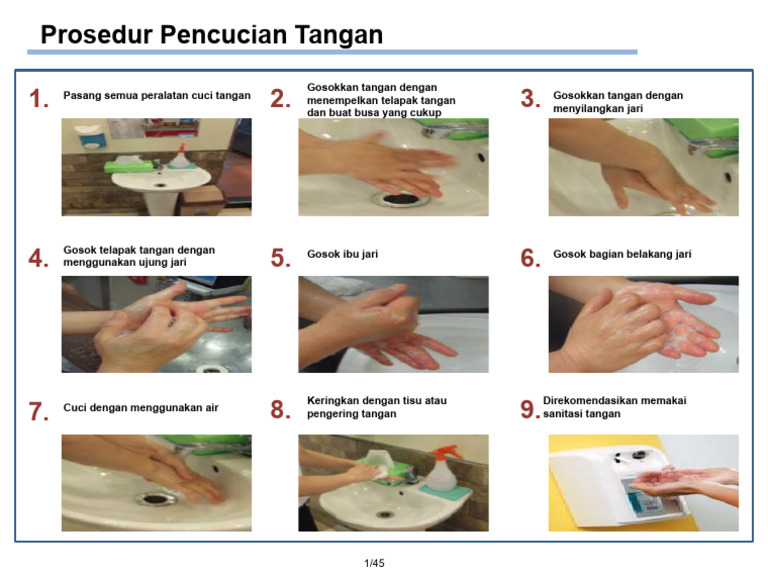 Prosedur Pencucian Tangan

1. Pasang semua peralatan cuci tangan

2. Gosokkan tangan dengan menempelkan telapak tangan dan buat busa yang cukup

3. Gosokkan tangan dengan menyilangkan jari

4. Gosok telapak tangan dengan menggunakan ujung jari

5. Gosok ibu jari

6. Gosok bagian belakang jari

7. Cuci dengan menggunakan air

8. Keringkan dengan tisu atau pengering tangan

9. Direkomendasikan memakai sanitasi tangan

1/45