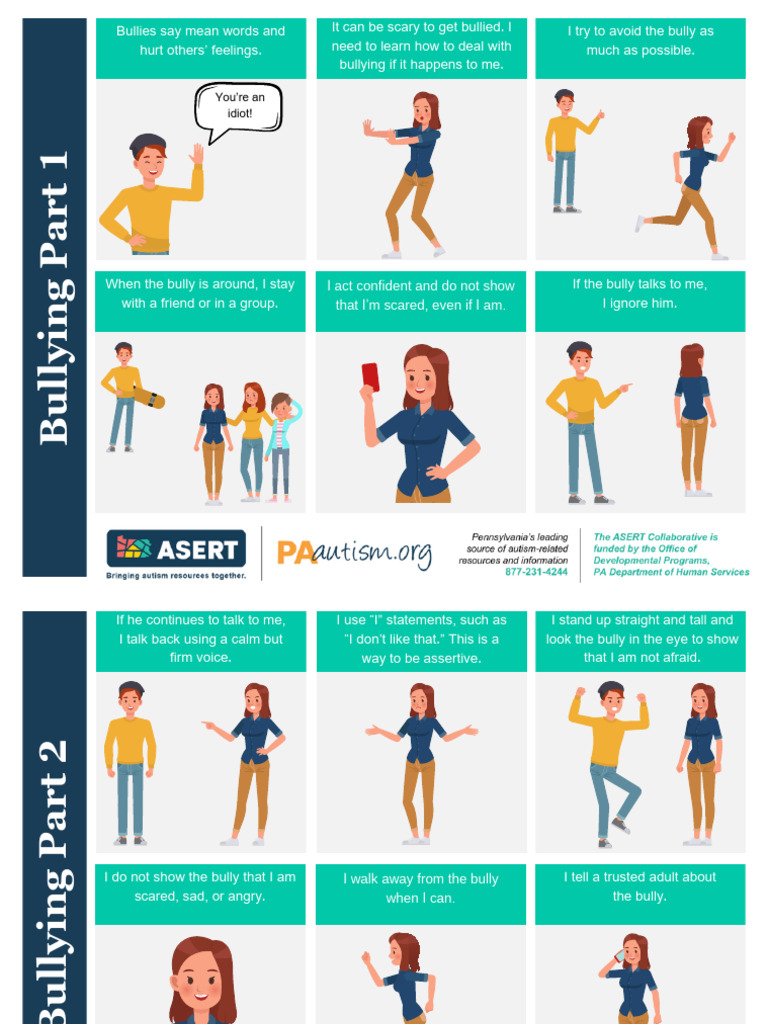 Bullying Part 1

Bullies say mean words and hurt others' feelings.

You're an idiot!

It can be scary to get bullied. I need to learn how to deal with bullying if it happens to me.

I try to avoid the bully as much as possible.

When the bully is around, I stay with a friend or in a group.

I act confident and do not show that I'm scared, even if I am.

If the bully talks to me, I ignore him.

ASERT
Bringing autism resources together.

PAautism.org

Pennsylvania's leading source of autism-related resources and information
877-231-4244

The ASERT Collaborative is funded by the Office of Developmental Programs, PA Department of Human Services

Bullying Part 2

If he continues to talk to me, I talk back using a calm but firm voice.

I use "I" statements, such as "I don't like that." This is a way to be assertive.

I stand up straight and tall and look the bully in the eye to show that I am not afraid.

I do not show the bully that I am scared, sad, or angry.

I walk away from the bully when I can.

I tell a trusted adult about the bully.