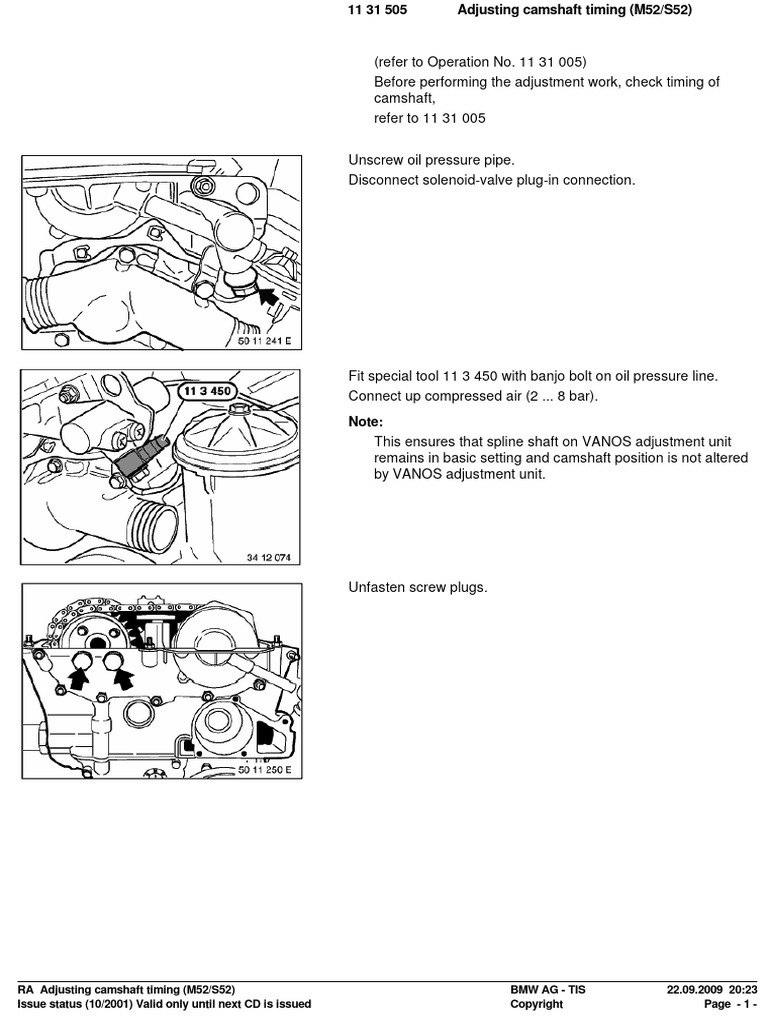 11 31 505 Adjusting camshaft timing (M52/S52)

(refer to Operation No. 11 31 005)

Before performing the adjustment work, check timing of camshaft,

refer to 11 31 005

50 11 241 E

Unscrew oil pressure pipe.

Disconnect solenoid-valve plug-in connection.

11 3 450

34 12 074

Fit special tool 11 3 450 with banjo bolt on oil pressure line.

Connect up compressed air (2 ... 8 bar).

Note:

This ensures that spline shaft on VANOS adjustment unit remains in basic setting and camshaft position is not altered by VANOS adjustment unit.

50 11 250 E

Unfasten screw plugs.

RA Adjusting camshaft timing (M52/S52)
Issue status (10/2001) Valid only until next CD is issued

BMW AG - TIS
Copyright

22.09.2009 20:23
Page - 1 -