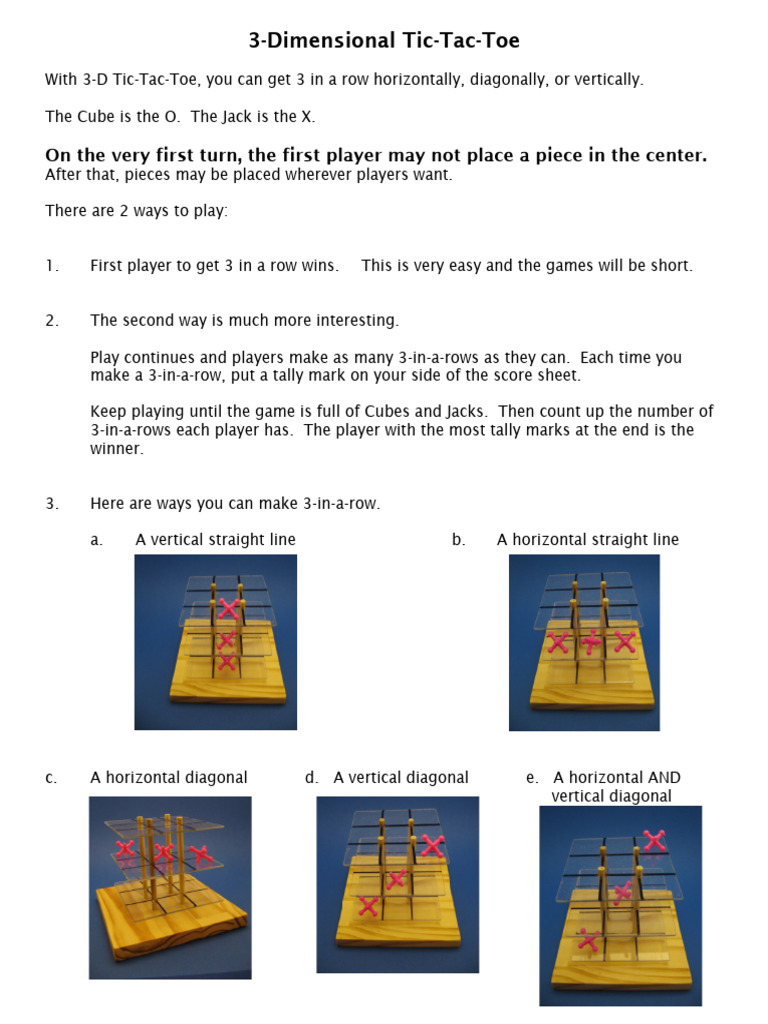 3-Dimensional Tic-Tac-Toe

With 3-D Tic-Tac-Toe, you can get 3 in a row horizontally, diagonally, or vertically.

The Cube is the O. The Jack is the X.

On the very first turn, the first player may not place a piece in the center.
After that, pieces may be placed wherever players want.

There are 2 ways to play:

1. First player to get 3 in a row wins. This is very easy and the games will be short.

2. The second way is much more interesting.

Play continues and players make as many 3-in-a-rows as they can. Each time you make a 3-in-a-row, put a tally mark on your side of the score sheet.

Keep playing until the game is full of Cubes and Jacks. Then count up the number of 3-in-a-rows each player has. The player with the most tally marks at the end is the winner.

3. Here are ways you can make 3-in-a-row.

a. A vertical straight line

b. A horizontal straight line

c. A horizontal diagonal

d. A vertical diagonal

e. A horizontal AND vertical diagonal