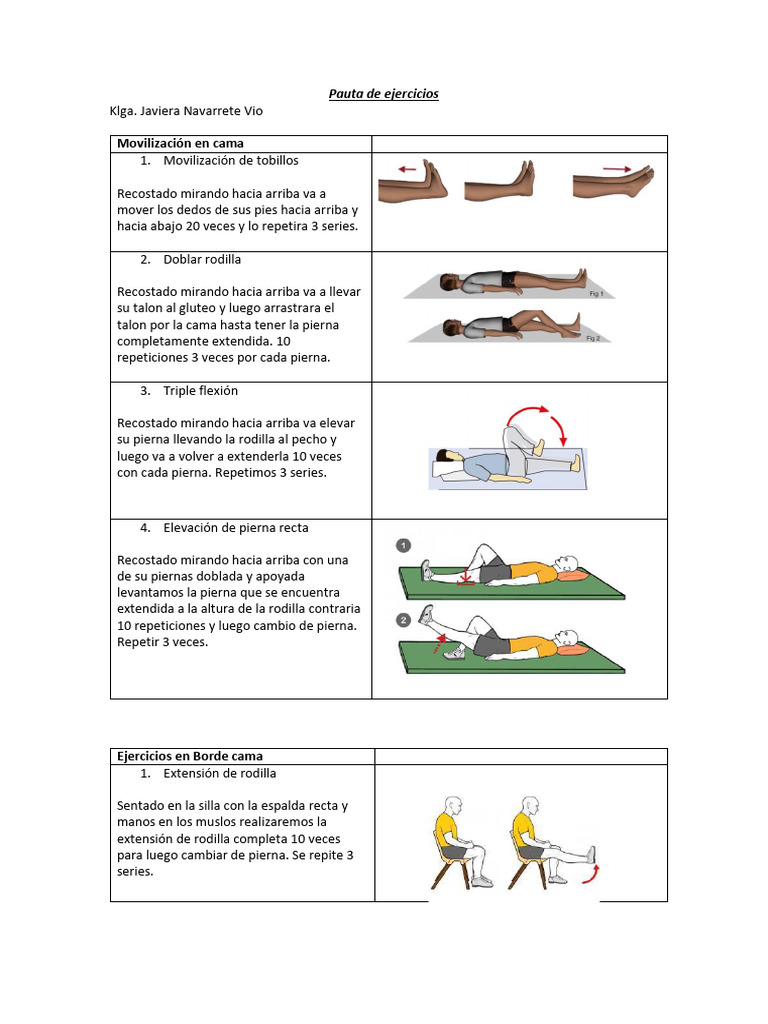 Pauta de ejercicios

Klga. Javiera Navarrete Vio

| Movilización en cama | |
|---|---|
| 1. Movilización de tobillos<br><br>Recostado mirando hacia arriba va a mover los dedos de sus pies hacia arriba y hacia abajo 20 veces y lo repetira 3 series. | |
| 2. Doblar rodilla<br><br>Recostado mirando hacia arriba va a llevar su talon al gluteo y luego arrastrara el talon por la cama hasta tener la pierna completamente extendida. 10 repeticiones 3 veces por cada pierna. | Fig 1<br>Fig 2 |
| 3. Triple flexión<br><br>Recostado mirando hacia arriba va elevar su pierna llevando la rodilla al pecho y luego va a volver a extenderla 10 veces con cada pierna. Repetimos 3 series. | |
| 4. Elevación de pierna recta<br><br>Recostado mirando hacia arriba con una de su piernas doblada y apoyada levantamos la pierna que se encuentra extendida a la altura de la rodilla contraria 10 repeticiones y luego cambio de pierna. Repetir 3 veces. | 1<br>2 |

| Ejercicios en Borde cama | |
|---|---|
| 1. Extensión de rodilla<br><br>Sentado en la silla con la espalda recta y manos en los muslos realizaremos la extensión de rodilla completa 10 veces para luego cambiar de pierna. Se repite 3 series. | |