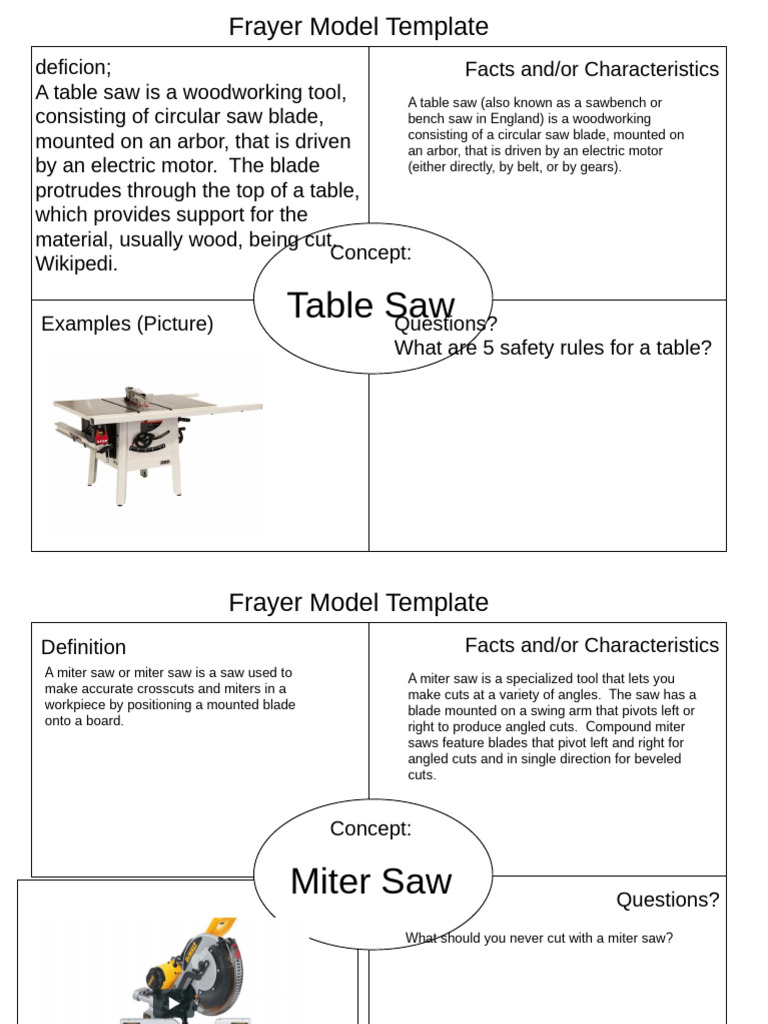 Frayer Model Template

deficion;
A table saw is a woodworking tool, consisting of circular saw blade, mounted on an arbor, that is driven by an electric motor. The blade protrudes through the top of a table, which provides support for the material, usually wood, being cut. Wikipedi.

Facts and/or Characteristics

A table saw (also known as a sawbench or bench saw in England) is a woodworking consisting of a circular saw blade, mounted on an arbor, that is driven by an electric motor (either directly, by belt, or by gears).

Concept:

Table Saw

Examples (Picture)

Questions?
What are 5 safety rules for a table?

Frayer Model Template

Definition

A miter saw or miter saw is a saw used to make accurate crosscuts and miters in a workpiece by positioning a mounted blade onto a board.

Facts and/or Characteristics

A miter saw is a specialized tool that lets you make cuts at a variety of angles. The saw has a blade mounted on a swing arm that pivots left or right to produce angled cuts. Compound miter saws feature blades that pivot left and right for angled cuts and in single direction for beveled cuts.

Concept:

Miter Saw

Questions?

What should you never cut with a miter saw?