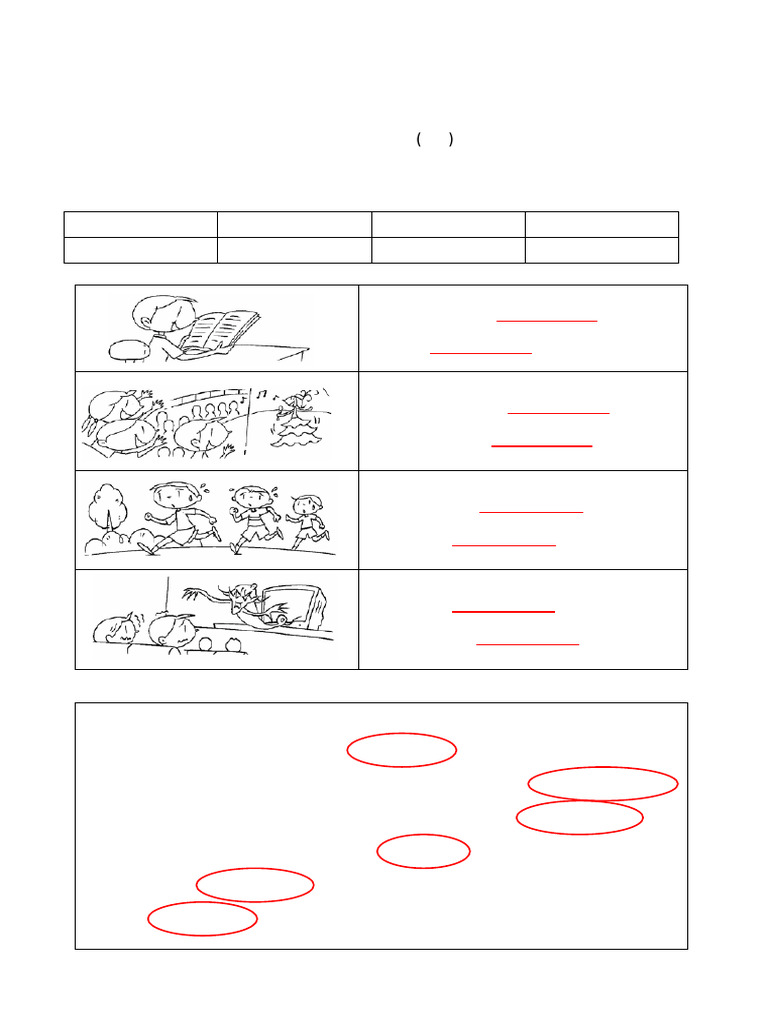 ( )