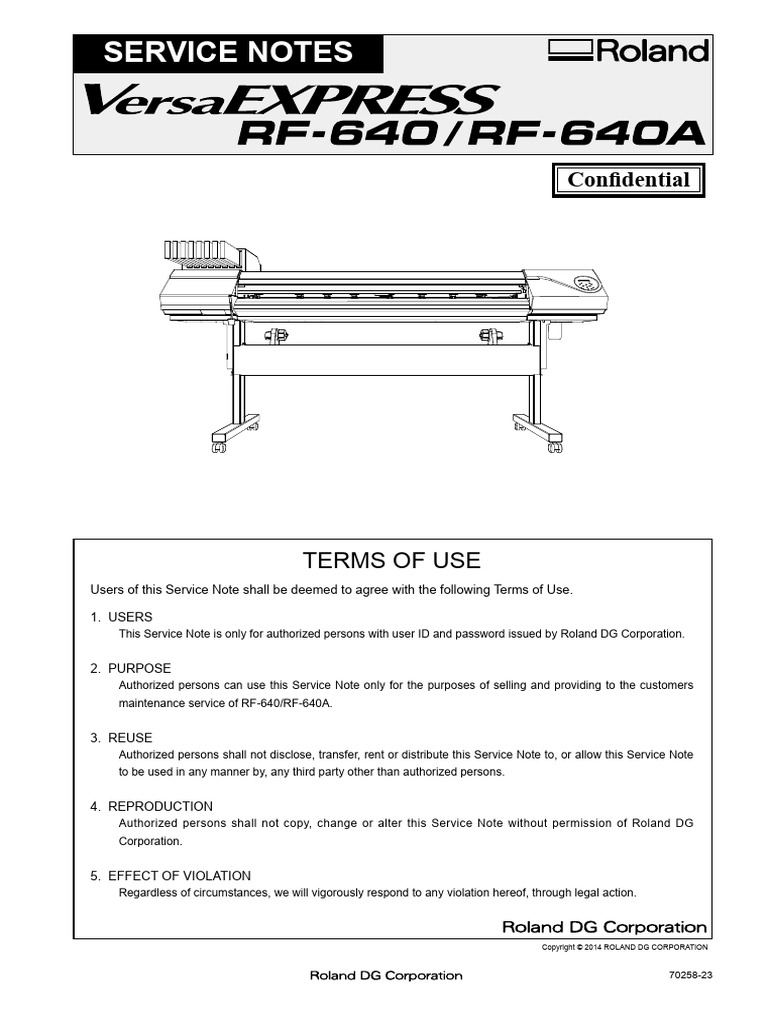 SERVICE NOTES

Roland

VersaEXPRESS
RF-640/RF-640A

Confidential

TERMS OF USE

Users of this Service Note shall be deemed to agree with the following Terms of Use.

1. USERS
This Service Note is only for authorized persons with user ID and password issued by Roland DG Corporation.

2. PURPOSE
Authorized persons can use this Service Note only for the purposes of selling and providing to the customers maintenance service of RF-640/RF-640A.

3. REUSE
Authorized persons shall not disclose, transfer, rent or distribute this Service Note to, or allow this Service Note to be used in any manner by, any third party other than authorized persons.

4. REPRODUCTION
Authorized persons shall not copy, change or alter this Service Note without permission of Roland DG Corporation.

5. EFFECT OF VIOLATION
Regardless of circumstances, we will vigorously respond to any violation hereof, through legal action.

Roland DG Corporation

Copyright © 2014 ROLAND DG CORPORATION

Roland DG Corporation

70258-23