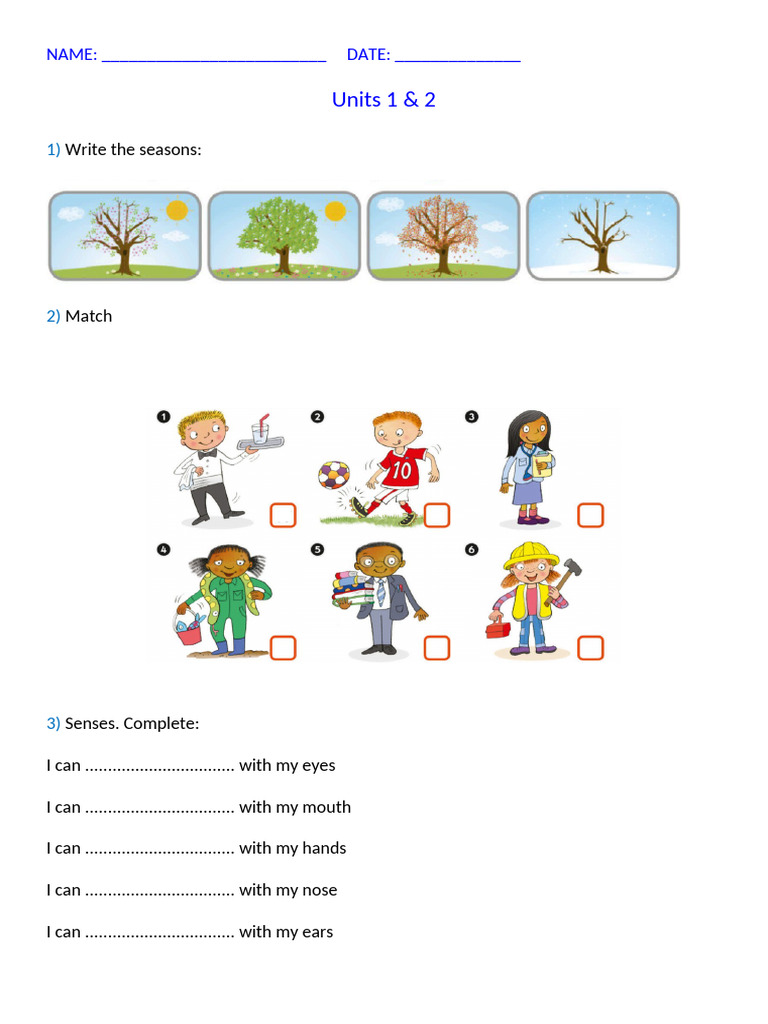 NAME: ___________________________ DATE: _______________

Units 1 & 2

1) Write the seasons:

2) Match

1

2

10

3

4

5

6

3) Senses. Complete:

I can ................................ with my eyes

I can ................................ with my mouth

I can ................................ with my hands

I can ................................ with my nose

I can ................................ with my ears