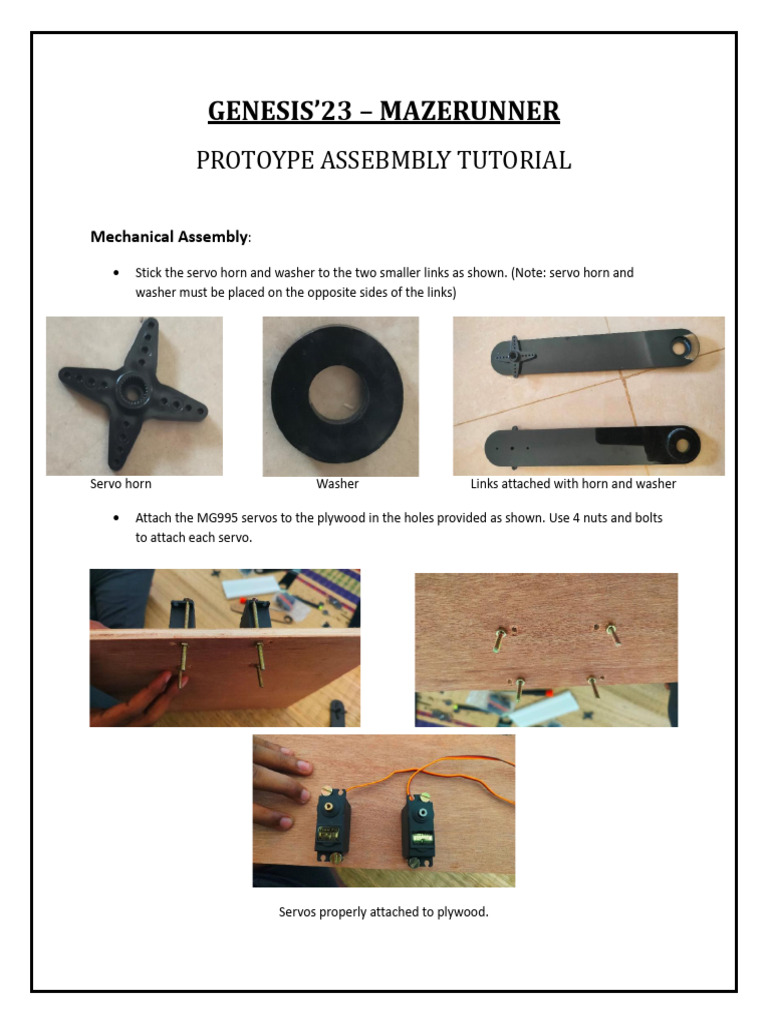 GENESIS'23 – MAZERUNNER

PROTOYPE ASSEBMBLY TUTORIAL

Mechanical Assembly:

• Stick the servo horn and washer to the two smaller links as shown. (Note: servo horn and washer must be placed on the opposite sides of the links)

Servo horn

Washer

Links attached with horn and washer

• Attach the MG995 servos to the plywood in the holes provided as shown. Use 4 nuts and bolts to attach each servo.

Servos properly attached to plywood.