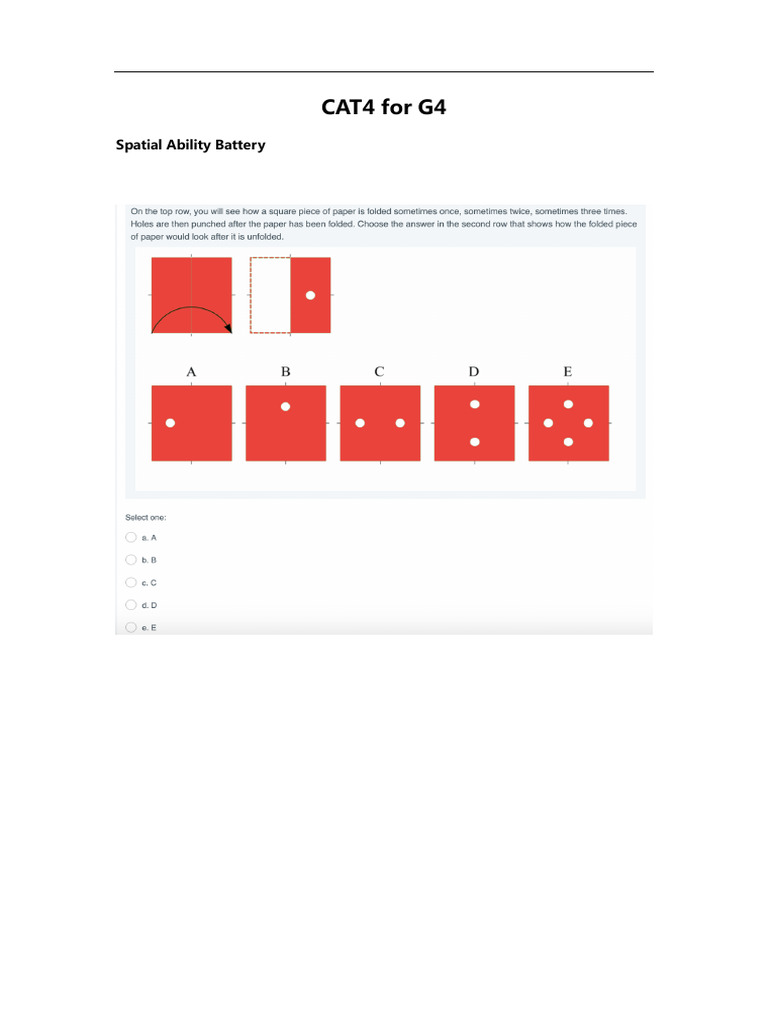 CAT4 for G4

Spatial Ability Battery

On the top row, you will see how a square piece of paper is folded sometimes once, sometimes twice, sometimes three times. Holes are then punched after the paper has been folded. Choose the answer in the second row that shows how the folded piece of paper would look after it is unfolded.

A B C D E

Select one:

a. A

b. B

c. C

d. D

e. E