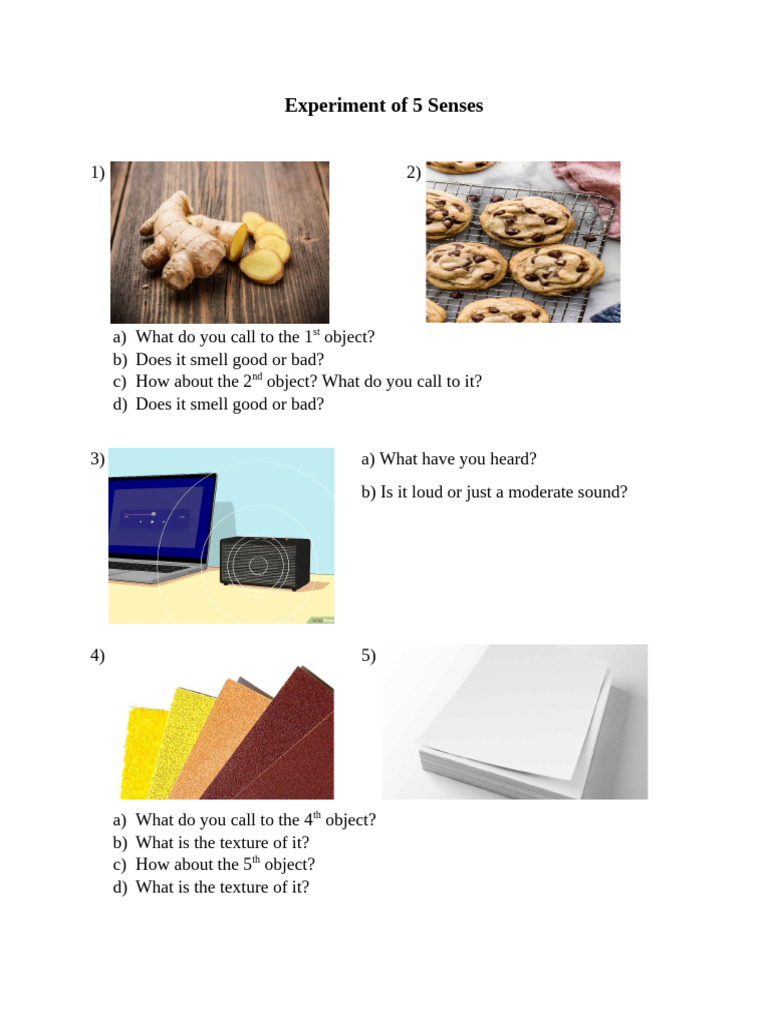 Experiment of 5 Senses

1)

2)

a) What do you call to the 1$^{st}$ object?
b) Does it smell good or bad?
c) How about the 2$^{nd}$ object? What do you call to it?
d) Does it smell good or bad?

3)

a) What have you heard?

b) Is it loud or just a moderate sound?

4)

5)

a) What do you call to the 4$^{th}$ object?
b) What is the texture of it?
c) How about the 5$^{th}$ object?
d) What is the texture of it?