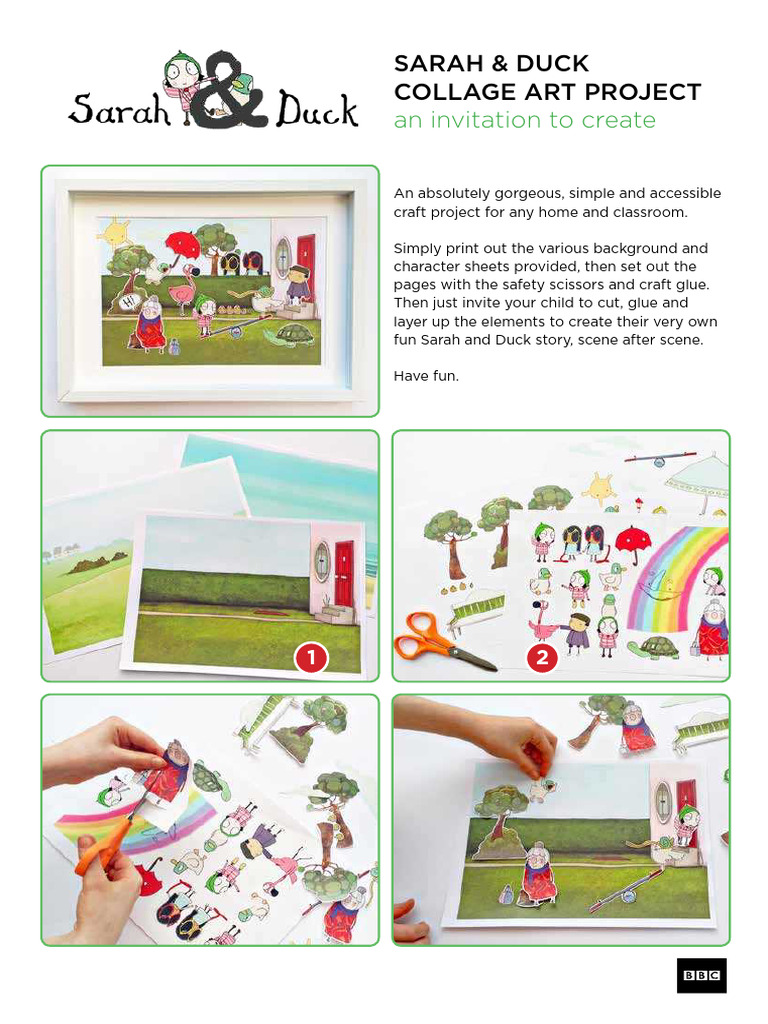 Sarah & Duck

SARAH & DUCK
COLLAGE ART PROJECT
an invitation to create

An absolutely gorgeous, simple and accessible craft project for any home and classroom.

Simply print out the various background and character sheets provided, then set out the pages with the safety scissors and craft glue. Then just invite your child to cut, glue and layer up the elements to create their very own fun Sarah and Duck story, scene after scene.

Have fun.

Hi

1

2

BBC