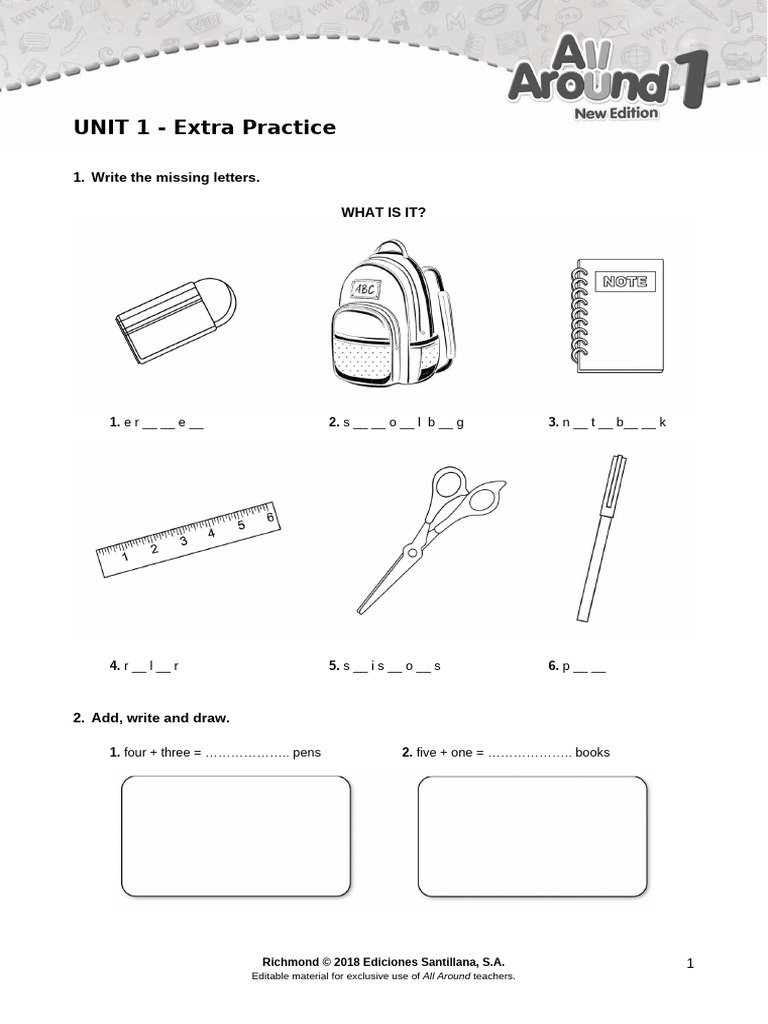 All Around 1
New Edition

UNIT 1 - Extra Practice

1. Write the missing letters.

WHAT IS IT?

ABC

NOTE

1. e r __ __ e __

2. s __ __ o __ l b __ g

3. n __ t __ b__ __ k

1 2 3 4 5 6

4. r __ l __ r

5. s __ i s __ o __ s

6. p __ __

2. Add, write and draw.

1. four + three = ……………….. pens

2. five + one = ……………….. books

Richmond © 2018 Ediciones Santillana, S.A.
Editable material for exclusive use of All Around teachers.

1