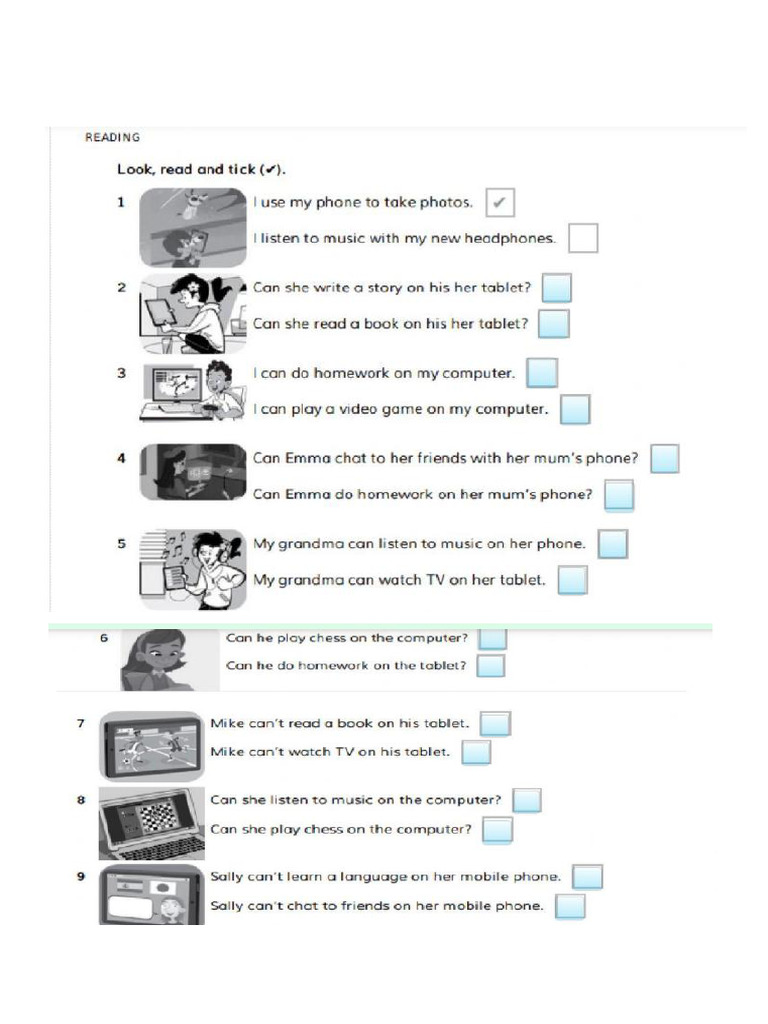 READING

Look, read and tick (✔).

1 I use my phone to take photos. ✔
I listen to music with my new headphones.

2 Can she write a story on his her tablet?
Can she read a book on his her tablet?

3 I can do homework on my computer.
I can play a video game on my computer.

4 Can Emma chat to her friends with her mum's phone?
Can Emma do homework on her mum's phone?

5 My grandma can listen to music on her phone.
My grandma can watch TV on her tablet.

6 Can he play chess on the computer?
Can he do homework on the tablet?

7 Mike can't read a book on his tablet.
Mike can't watch TV on his tablet.

8 Can she listen to music on the computer?
Can she play chess on the computer?

9 Sally can't learn a language on her mobile phone.
Sally can't chat to friends on her mobile phone.