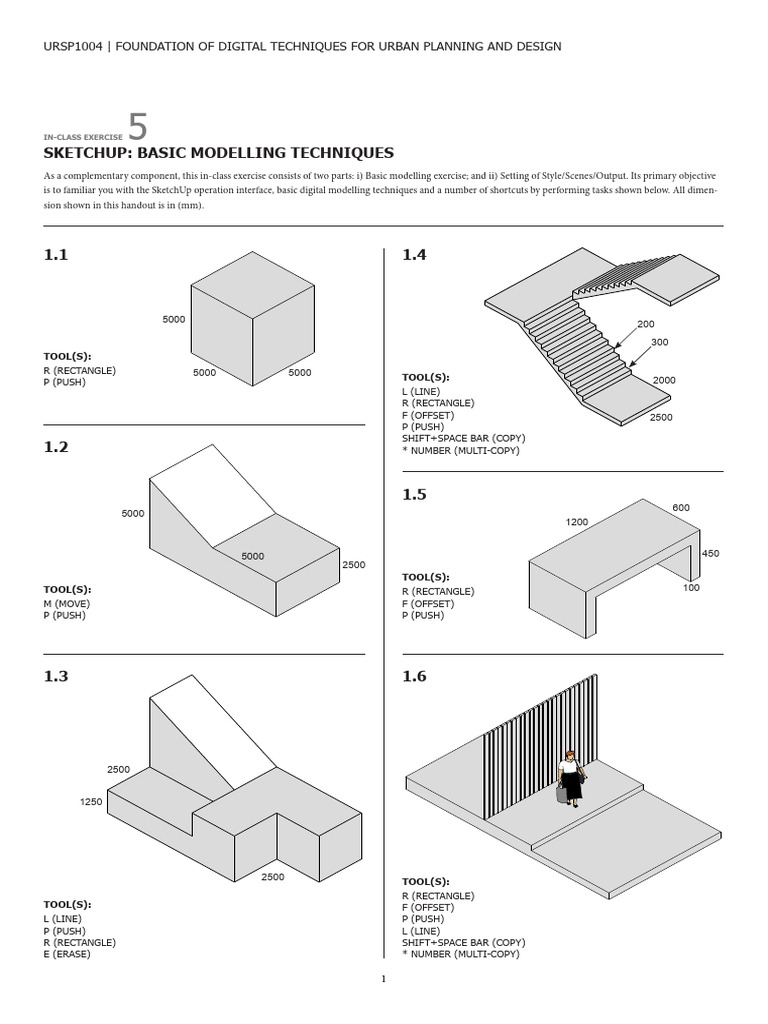 URSP1004 | FOUNDATION OF DIGITAL TECHNIQUES FOR URBAN PLANNING AND DESIGN

IN-CLASS EXERCISE 5

SKETCHUP: BASIC MODELLING TECHNIQUES

As a complementary component, this in-class exercise consists of two parts: i) Basic modelling exercise; and ii) Setting of Style/Scenes/Output. Its primary objective is to familiar you with the SketchUp operation interface, basic digital modelling techniques and a number of shortcuts by performing tasks shown below. All dimension shown in this handout is in (mm).

1.1

5000
5000
5000

TOOL(S):
R (RECTANGLE)
P (PUSH)

1.2

5000
5000
2500

TOOL(S):
M (MOVE)
P (PUSH)

1.3

2500
1250
2500

TOOL(S):
L (LINE)
P (PUSH)
R (RECTANGLE)
E (ERASE)

1.4

200
300
2000
2500

TOOL(S):
L (LINE)
R (RECTANGLE)
F (OFFSET)
P (PUSH)
SHIFT+SPACE BAR (COPY)
* NUMBER (MULTI-COPY)

1.5

1200
600
450
100

TOOL(S):
R (RECTANGLE)
F (OFFSET)
P (PUSH)

1.6

TOOL(S):
R (RECTANGLE)
F (OFFSET)
P (PUSH)
L (LINE)
SHIFT+SPACE BAR (COPY)
* NUMBER (MULTI-COPY)

1