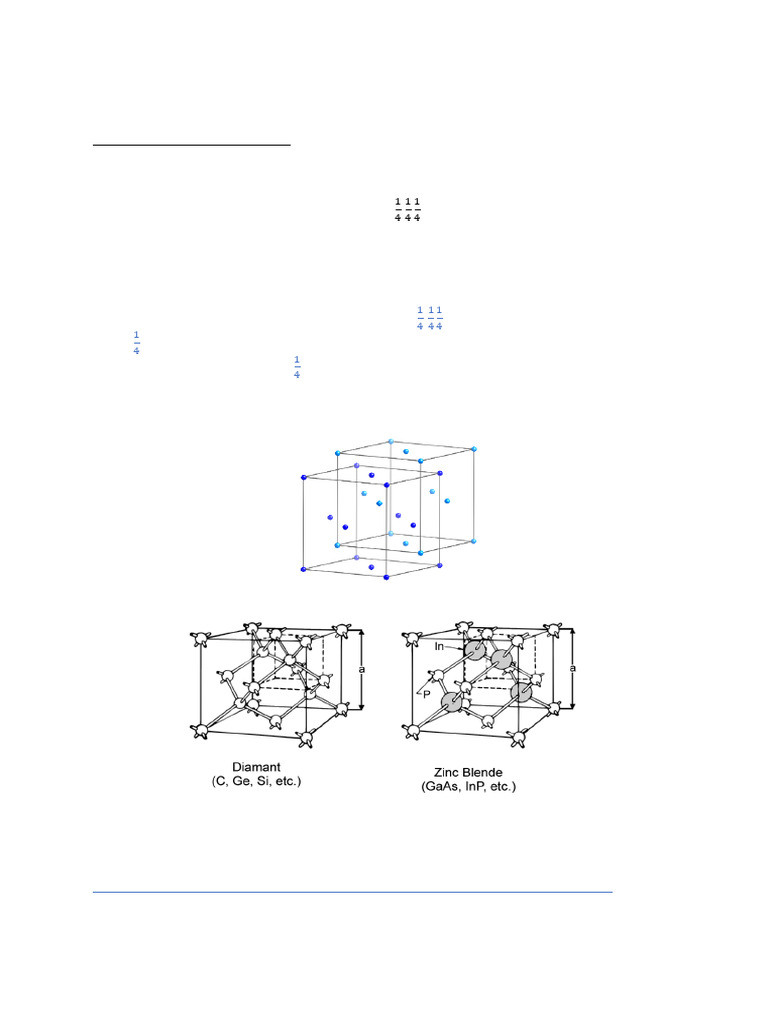 $\frac{1}{4}\frac{1}{4}\frac{1}{4}$

$\frac{1}{4}\frac{1}{4}\frac{1}{4}$

$\frac{1}{4}$

$\frac{1}{4}$

a

In

P

a

Diamant
(C, Ge, Si, etc.)

Zinc Blende
(GaAs, InP, etc.)