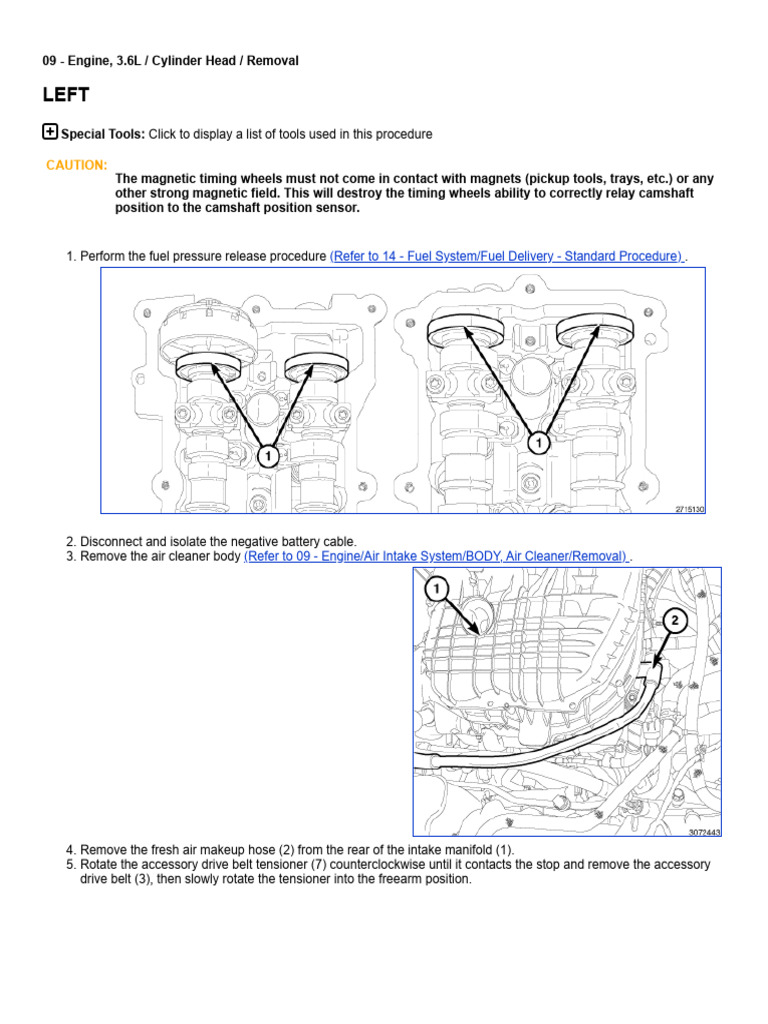 09 - Engine, 3.6L / Cylinder Head / Removal

LEFT

Special Tools: Click to display a list of tools used in this procedure

CAUTION:
The magnetic timing wheels must not come in contact with magnets (pickup tools, trays, etc.) or any other strong magnetic field. This will destroy the timing wheels ability to correctly relay camshaft position to the camshaft position sensor.

1. Perform the fuel pressure release procedure (Refer to 14 - Fuel System/Fuel Delivery - Standard Procedure) .

1
1
2715130

2. Disconnect and isolate the negative battery cable.
3. Remove the air cleaner body (Refer to 09 - Engine/Air Intake System/BODY, Air Cleaner/Removal) .

1
2
3072443

4. Remove the fresh air makeup hose (2) from the rear of the intake manifold (1).
5. Rotate the accessory drive belt tensioner (7) counterclockwise until it contacts the stop and remove the accessory drive belt (3), then slowly rotate the tensioner into the freearm position.