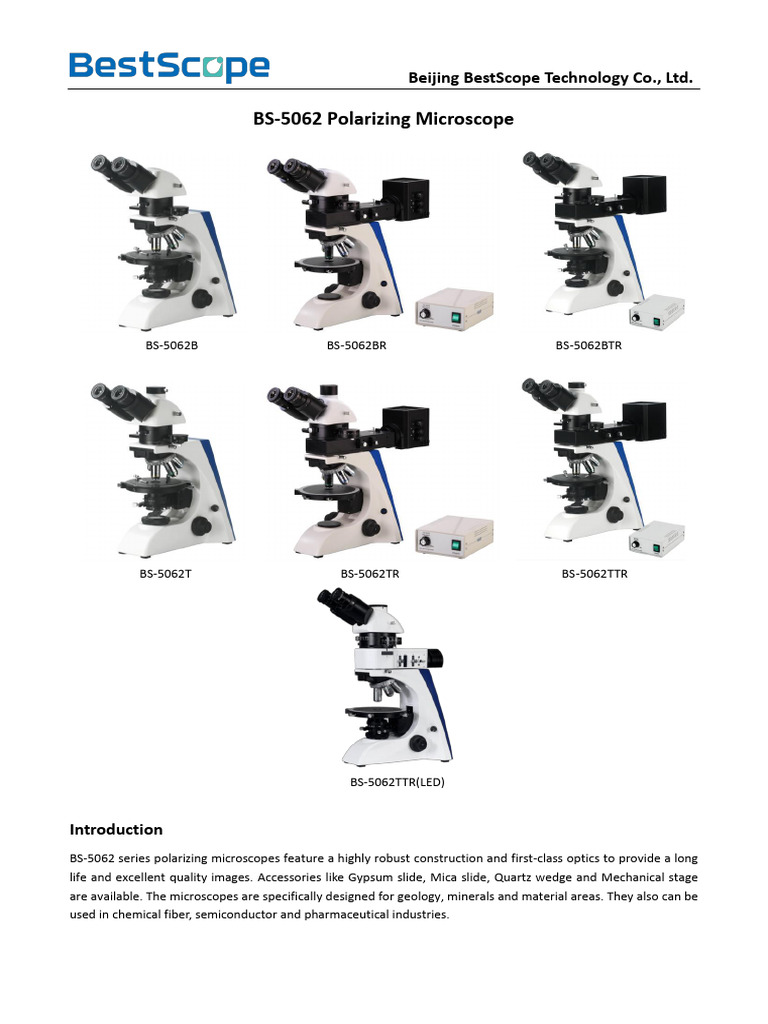 BestScope

Beijing BestScope Technology Co., Ltd.

BS-5062 Polarizing Microscope

BS-5062B

BS-5062BR

BS-5062BTR

BS-5062T

BS-5062TR

BS-5062TTR

BS-5062TTR(LED)

Introduction

BS-5062 series polarizing microscopes feature a highly robust construction and first-class optics to provide a long life and excellent quality images. Accessories like Gypsum slide, Mica slide, Quartz wedge and Mechanical stage are available. The microscopes are specifically designed for geology, minerals and material areas. They also can be used in chemical fiber, semiconductor and pharmaceutical industries.