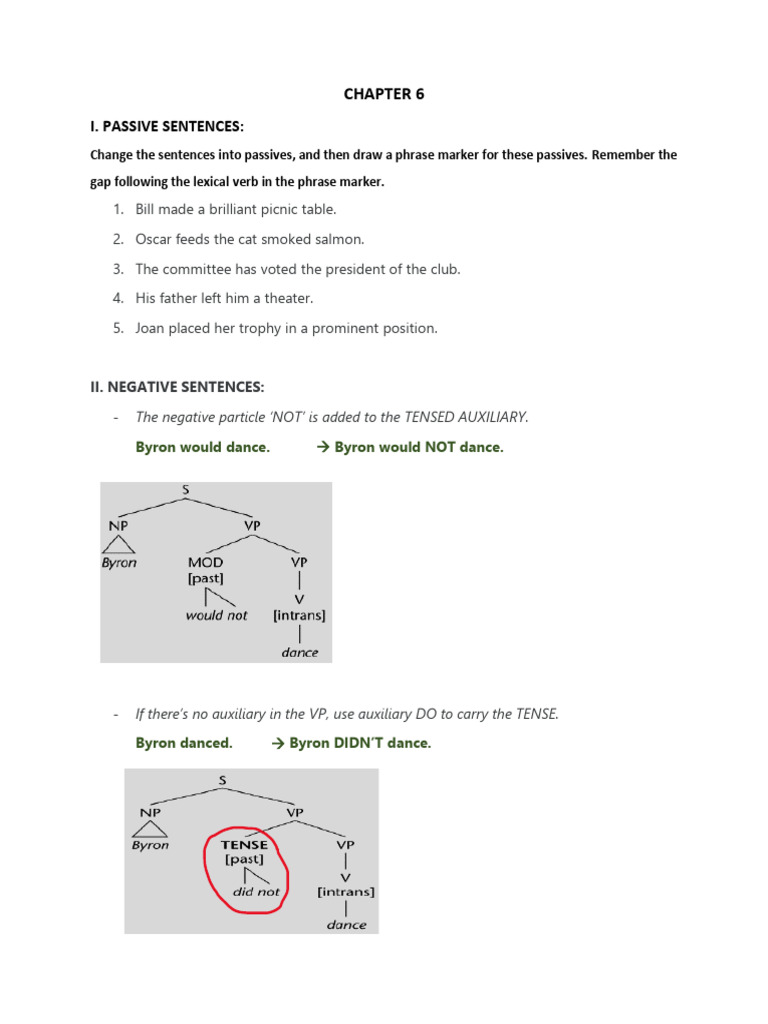 CHAPTER 6

I. PASSIVE SENTENCES:

Change the sentences into passives, and then draw a phrase marker for these passives. Remember the gap following the lexical verb in the phrase marker.

1. Bill made a brilliant picnic table.
2. Oscar feeds the cat smoked salmon.
3. The committee has voted the president of the club.
4. His father left him a theater.
5. Joan placed her trophy in a prominent position.

II. NEGATIVE SENTENCES:

- The negative particle 'NOT' is added to the TENSED AUXILIARY.

Byron would dance. → Byron would NOT dance.

S
NP VP
Byron MOD [past] VP
would not V [intrans]
dance

- If there's no auxiliary in the VP, use auxiliary DO to carry the TENSE.

Byron danced. → Byron DIDN'T dance.

S
NP VP
Byron TENSE [past] VP
did not V [intrans]
dance