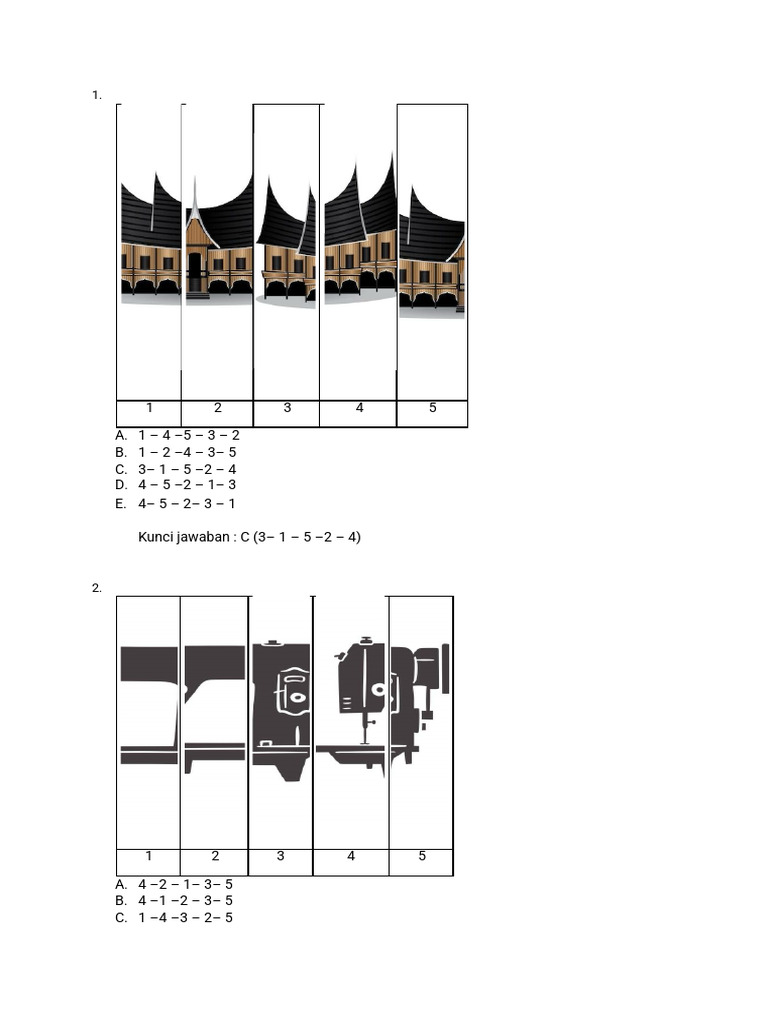 1.

| 1 | 2 | 3 | 4 | 5 |
|---|---|---|---|---|

A. 1 – 4 –5 – 3 – 2
B. 1 – 2 –4 – 3– 5
C. 3– 1 – 5 –2 – 4
D. 4 – 5 –2 – 1– 3
E. 4– 5 – 2– 3 – 1

Kunci jawaban : C (3– 1 – 5 –2 – 4)

2.

| 1 | 2 | 3 | 4 | 5 |
|---|---|---|---|---|

A. 4 –2 – 1– 3– 5
B. 4 –1 –2 – 3– 5
C. 1 –4 –3 – 2– 5