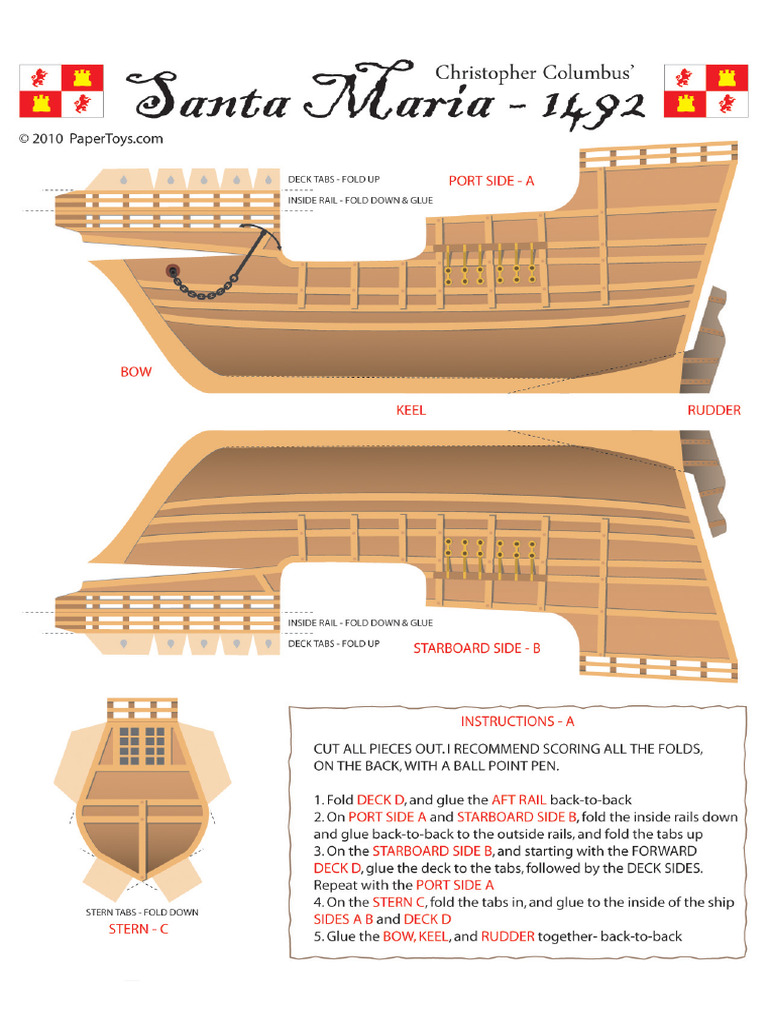 Christopher Columbus'
Santa Maria - 1492

© 2010 PaperToys.com

DECK TABS - FOLD UP
INSIDE RAIL - FOLD DOWN & GLUE
PORT SIDE - A

BOW
KEEL
RUDDER

INSIDE RAIL - FOLD DOWN & GLUE
DECK TABS - FOLD UP
STARBOARD SIDE - B

STERN TABS - FOLD DOWN
STERN - C

INSTRUCTIONS - A

CUT ALL PIECES OUT. I RECOMMEND SCORING ALL THE FOLDS, ON THE BACK, WITH A BALL POINT PEN.

1. Fold DECK D, and glue the AFT RAIL back-to-back
2. On PORT SIDE A and STARBOARD SIDE B, fold the inside rails down and glue back-to-back to the outside rails, and fold the tabs up
3. On the STARBOARD SIDE B, and starting with the FORWARD DECK D, glue the deck to the tabs, followed by the DECK SIDES. Repeat with the PORT SIDE A
4. On the STERN C, fold the tabs in, and glue to the inside of the ship SIDES A B and DECK D
5. Glue the BOW, KEEL, and RUDDER together- back-to-back