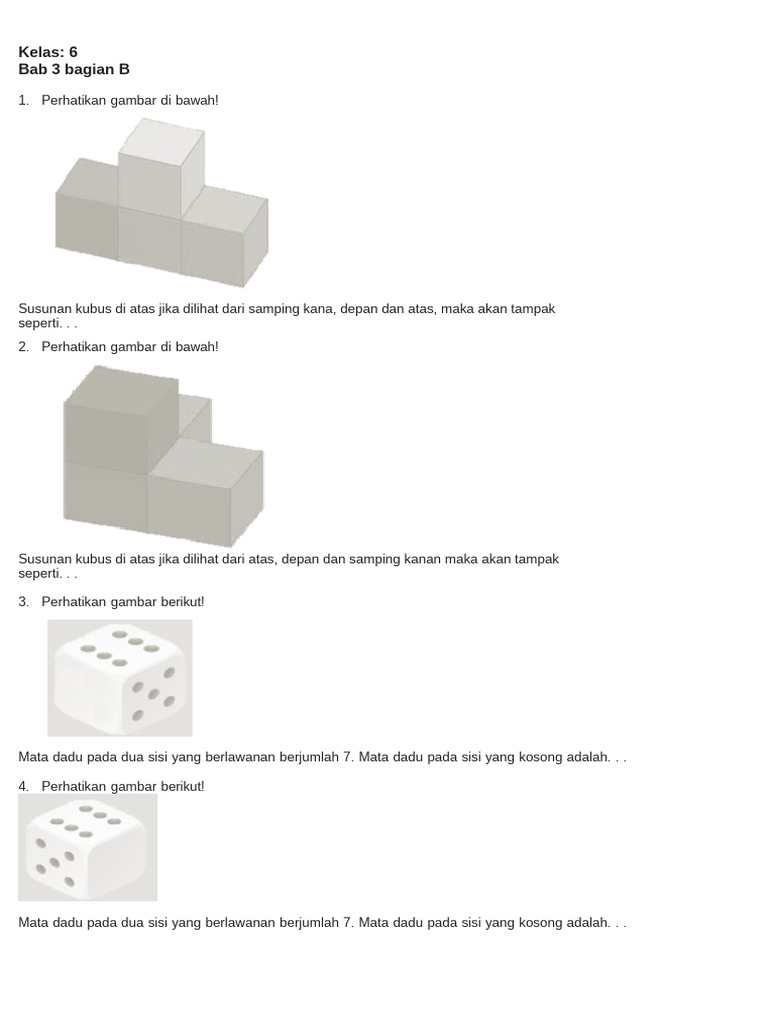 Kelas: 6
Bab 3 bagian B

1. Perhatikan gambar di bawah!

Susunan kubus di atas jika dilihat dari samping kana, depan dan atas, maka akan tampak seperti. . .

2. Perhatikan gambar di bawah!

Susunan kubus di atas jika dilihat dari atas, depan dan samping kanan maka akan tampak seperti. . .

3. Perhatikan gambar berikut!

Mata dadu pada dua sisi yang berlawanan berjumlah 7. Mata dadu pada sisi yang kosong adalah. . .

4. Perhatikan gambar berikut!

Mata dadu pada dua sisi yang berlawanan berjumlah 7. Mata dadu pada sisi yang kosong adalah. . .