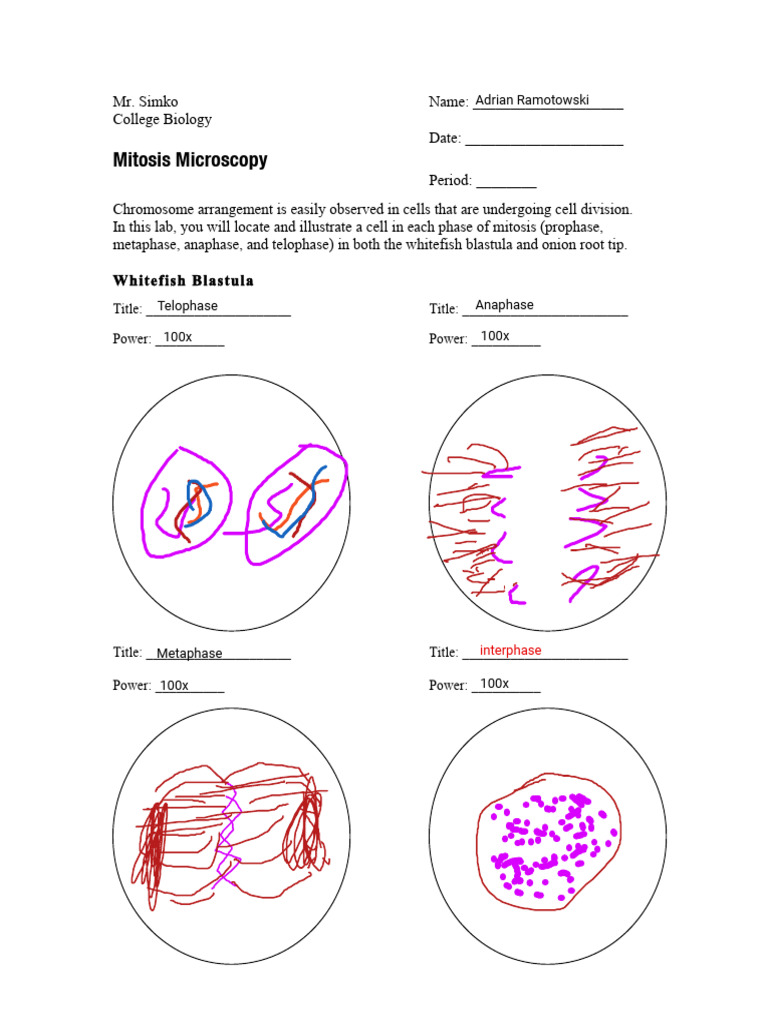 Mr. Simko
College Biology

Name: Adrian Ramotowski

Date: ______________________

Mitosis Microscopy

Period: ________

Chromosome arrangement is easily observed in cells that are undergoing cell division. In this lab, you will locate and illustrate a cell in each phase of mitosis (prophase, metaphase, anaphase, and telophase) in both the whitefish blastula and onion root tip.

Whitefish Blastula

Title: Telophase

Power: 100x

Title: Anaphase

Power: 100x

Title: Metaphase

Power: 100x

Title: interphase

Power: 100x