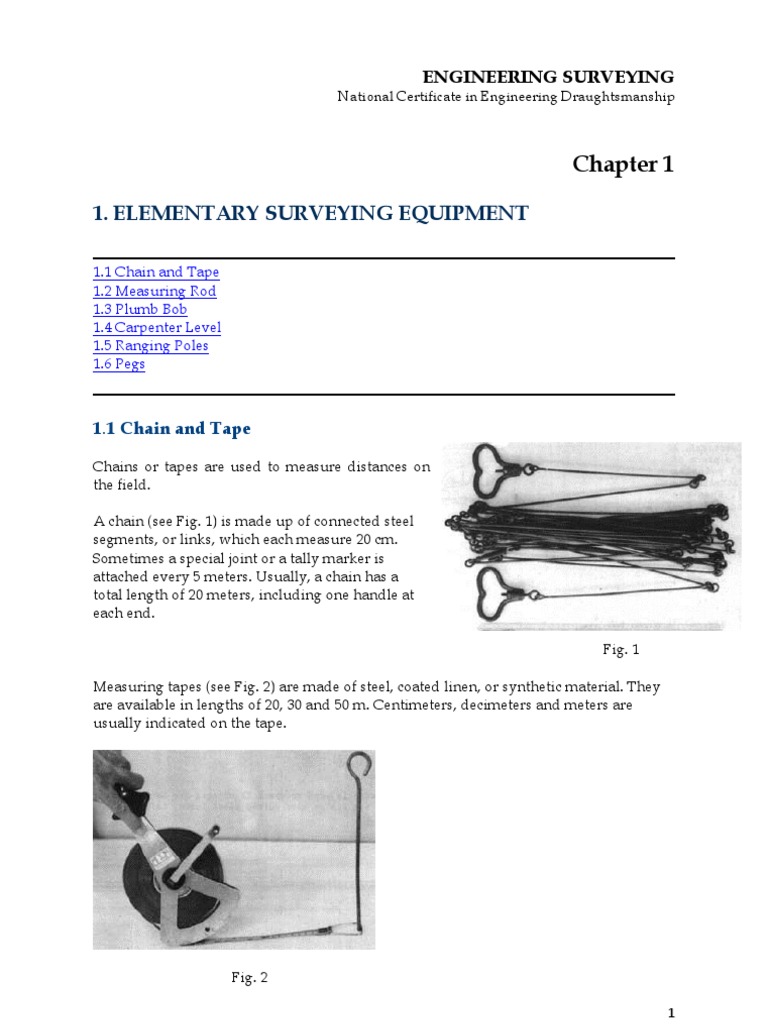 ENGINEERING SURVEYING
National Certificate in Engineering Draughtsmanship

Chapter 1

1. ELEMENTARY SURVEYING EQUIPMENT

1.1 Chain and Tape
1.2 Measuring Rod
1.3 Plumb Bob
1.4 Carpenter Level
1.5 Ranging Poles
1.6 Pegs

1.1 Chain and Tape

Chains or tapes are used to measure distances on the field.

A chain (see Fig. 1) is made up of connected steel segments, or links, which each measure 20 cm. Sometimes a special joint or a tally marker is attached every 5 meters. Usually, a chain has a total length of 20 meters, including one handle at each end.

Fig. 1

Measuring tapes (see Fig. 2) are made of steel, coated linen, or synthetic material. They are available in lengths of 20, 30 and 50 m. Centimeters, decimeters and meters are usually indicated on the tape.

Fig. 2

1