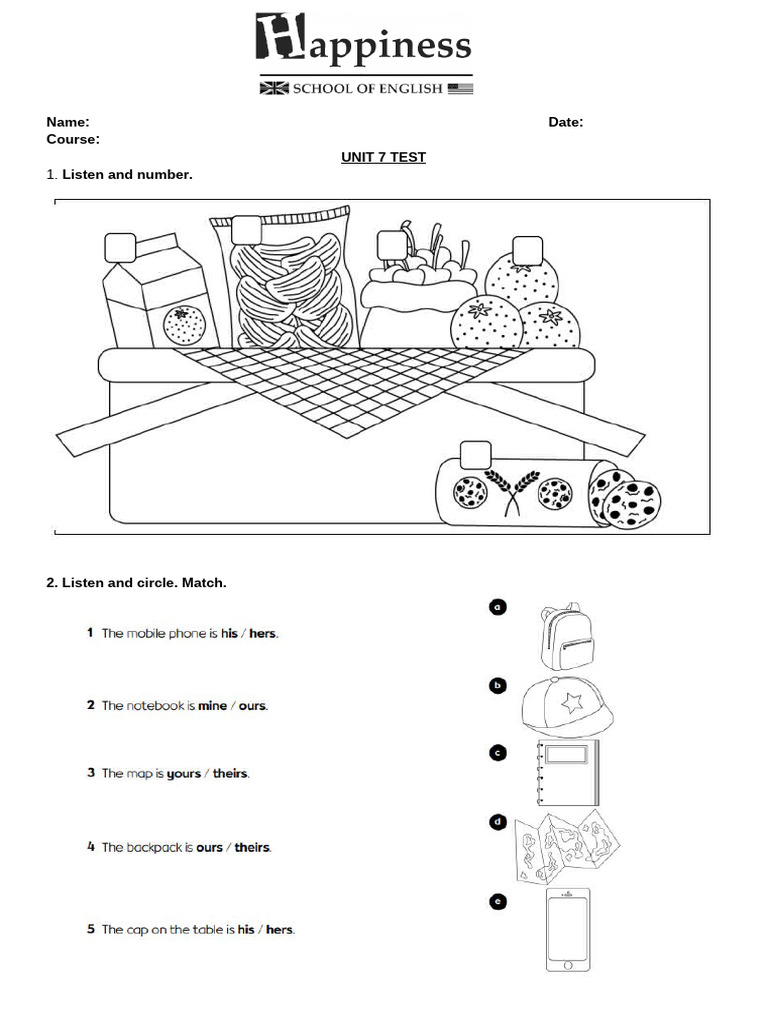 Happiness
SCHOOL OF ENGLISH

Name:
Date:
Course:

UNIT 7 TEST

1. Listen and number.

2. Listen and circle. Match.

1 The mobile phone is his / hers.

2 The notebook is mine / ours.

3 The map is yours / theirs.

4 The backpack is ours / theirs.

5 The cap on the table is his / hers.

a

b

c

d

e