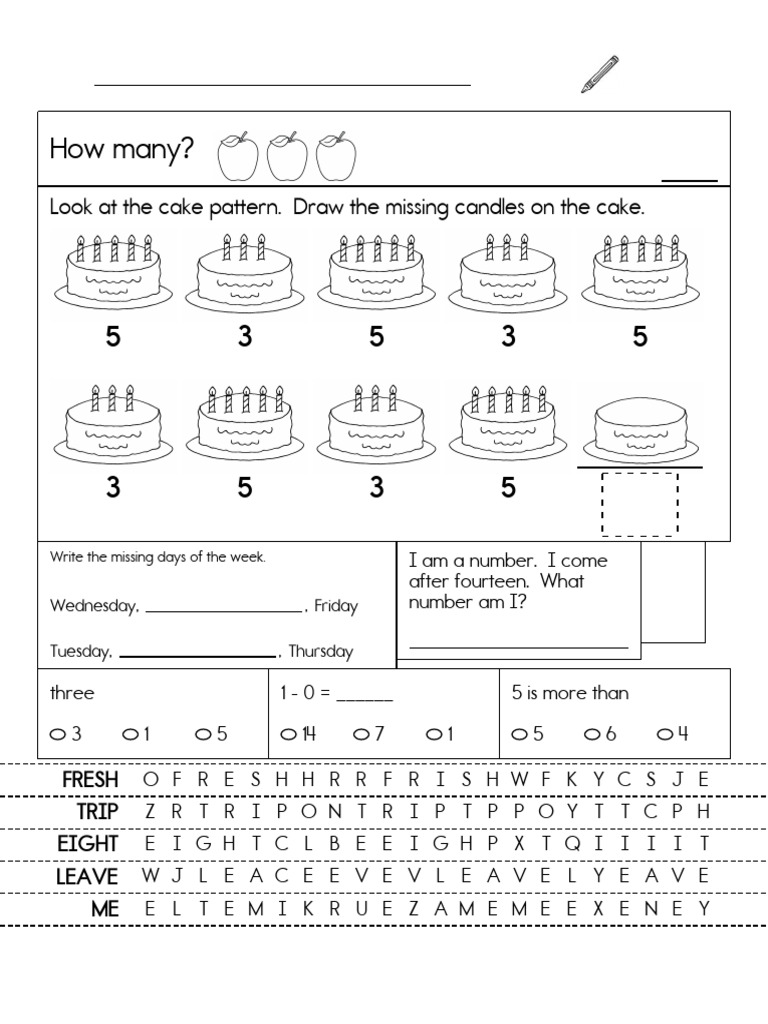 How many?

Look at the cake pattern. Draw the missing candles on the cake.

5 3 5 3 5

3 5 3 5

Write the missing days of the week.

Wednesday, ________________, Friday

Tuesday, ________________, Thursday

I am a number. I come after fourteen. What number am I?

three
○ 3 ○ 1 ○ 5

1 - 0 = ______
○ 14 ○ 7 ○ 1

5 is more than
○ 5 ○ 6 ○ 4

FRESH O F R E S H H R R F R I S H W F K Y C S J E
TRIP Z R T R I P O N T R I P T P P O Y T T C P H
EIGHT E I G H T C L B E E I G H P X T Q I I I I T
LEAVE W J L E A C E E V E V L E A V E L Y E A V E
ME E L T E M I K R U E Z A M E M E E X E N E Y