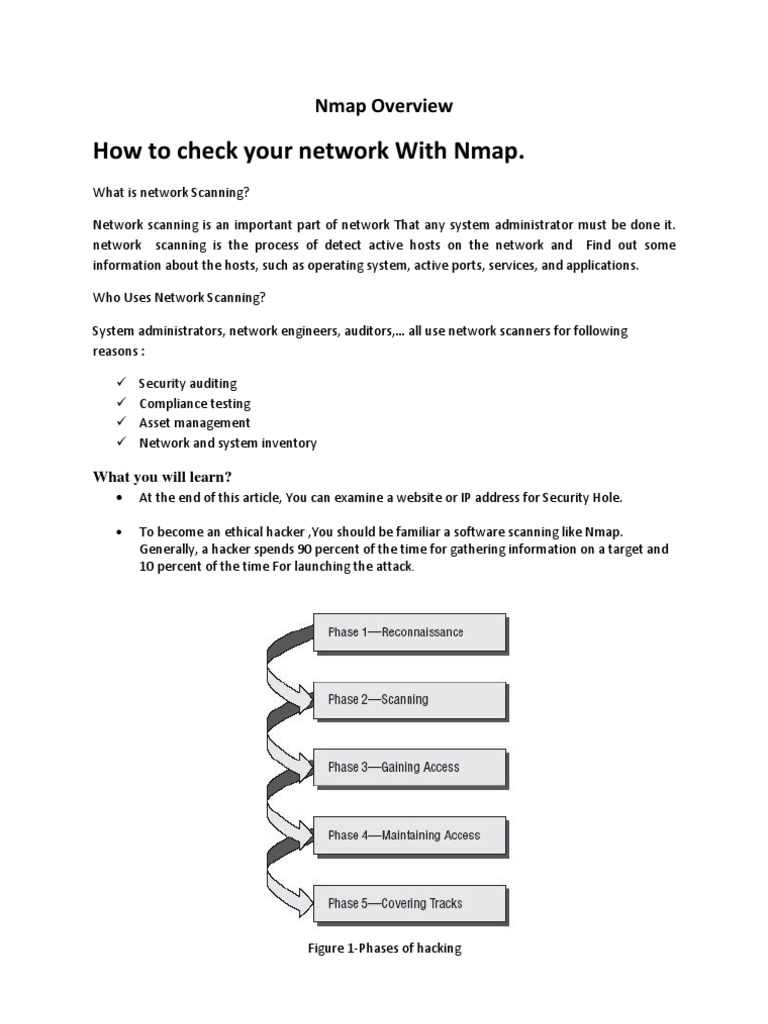 Nmap Overview

How to check your network With Nmap.

What is network Scanning?

Network scanning is an important part of network That any system administrator must be done it. network scanning is the process of detect active hosts on the network and Find out some information about the hosts, such as operating system, active ports, services, and applications.

Who Uses Network Scanning?

System administrators, network engineers, auditors,... all use network scanners for following reasons :

✓ Security auditing
✓ Compliance testing
✓ Asset management
✓ Network and system inventory

What you will learn?

• At the end of this article, You can examine a website or IP address for Security Hole.

• To become an ethical hacker ,You should be familiar a software scanning like Nmap. Generally, a hacker spends 90 percent of the time for gathering information on a target and 10 percent of the time For launching the attack.

Phase 1—Reconnaissance

Phase 2—Scanning

Phase 3—Gaining Access

Phase 4—Maintaining Access

Phase 5—Covering Tracks

Figure 1-Phases of hacking