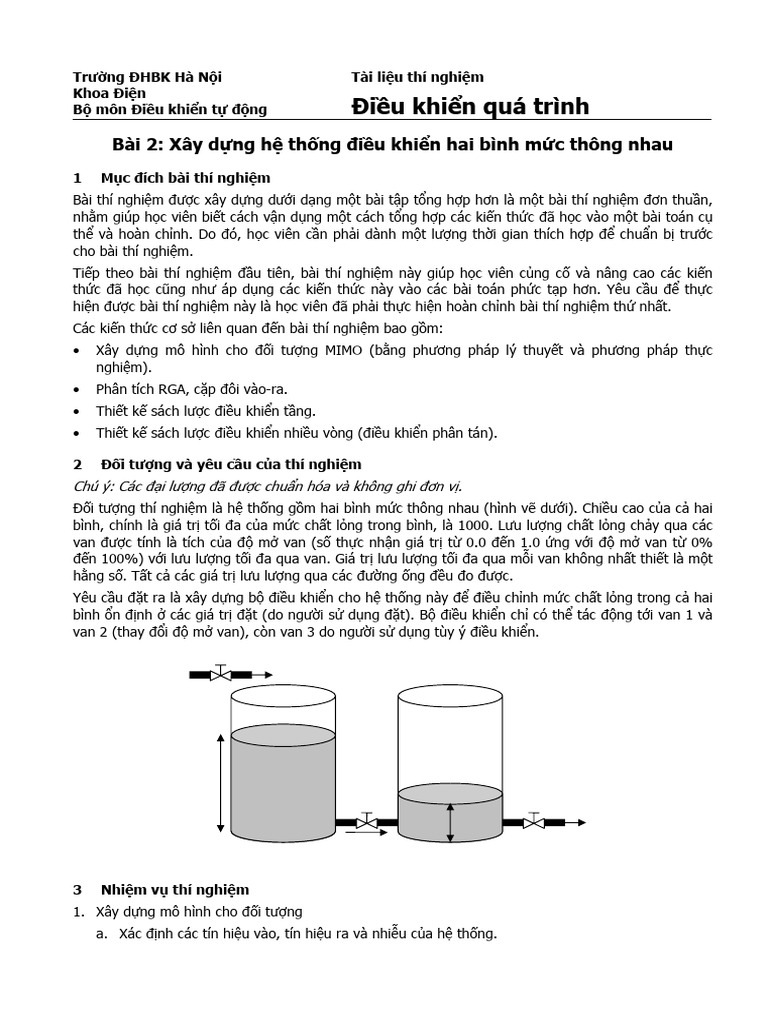 Trường ĐHBK Hà Nội
Khoa Điện
Bộ môn Điều khiển tự động

Tài liệu thí nghiệm
Điều khiển quá trình

Bài 2: Xây dựng hệ thống điều khiển hai bình mức thông nhau

1 Mục đích bài thí nghiệm

Bài thí nghiệm được xây dựng dưới dạng một bài tập tổng hợp hơn là một bài thí nghiệm đơn thuần, nhằm giúp học viên biết cách vận dụng một cách tổng hợp các kiến thức đã học vào một bài toán cụ thể và hoàn chỉnh. Do đó, học viên cần phải dành một lượng thời gian thích hợp để chuẩn bị trước cho bài thí nghiệm.

Tiếp theo bài thí nghiệm đầu tiên, bài thí nghiệm này giúp học viên củng cố và nâng cao các kiến thức đã học cũng như áp dụng các kiến thức này vào các bài toán phức tạp hơn. Yêu cầu để thực hiện được bài thí nghiệm này là học viên đã phải thực hiện hoàn chỉnh bài thí nghiệm thứ nhất.

Các kiến thức cơ sở liên quan đến bài thí nghiệm bao gồm:
• Xây dựng mô hình cho đối tượng MIMO (bằng phương pháp lý thuyết và phương pháp thực nghiệm).
• Phân tích RGA, cặp đôi vào-ra.
• Thiết kế sách lược điều khiển tầng.
• Thiết kế sách lược điều khiển nhiều vòng (điều khiển phân tán).

2 Đối tượng và yêu cầu của thí nghiệm

Chú ý: Các đại lượng đã được chuẩn hóa và không ghi đơn vị.

Đối tượng thí nghiệm là hệ thống gồm hai bình mức thông nhau (hình vẽ dưới). Chiều cao của cả hai bình, chính là giá trị tối đa của mức chất lỏng trong bình, là 1000. Lưu lượng chất lỏng chảy qua các van được tính là tích của độ mở van (số thực nhận giá trị từ 0.0 đến 1.0 ứng với độ mở van từ 0% đến 100%) với lưu lượng tối đa qua van. Giá trị lưu lượng tối đa qua mỗi van không nhất thiết là một hằng số. Tất cả các giá trị lưu lượng qua các đường ống đều đo được.

Yêu cầu đặt ra là xây dựng bộ điều khiển cho hệ thống này để điều chỉnh mức chất lỏng trong cả hai bình ổn định ở các giá trị đặt (do người sử dụng đặt). Bộ điều khiển chỉ có thể tác động tới van 1 và van 2 (thay đổi độ mở van), còn van 3 do người sử dụng tùy ý điều khiển.

3 Nhiệm vụ thí nghiệm
1. Xây dựng mô hình cho đối tượng
a. Xác định các tín hiệu vào, tín hiệu ra và nhiễu của hệ thống.