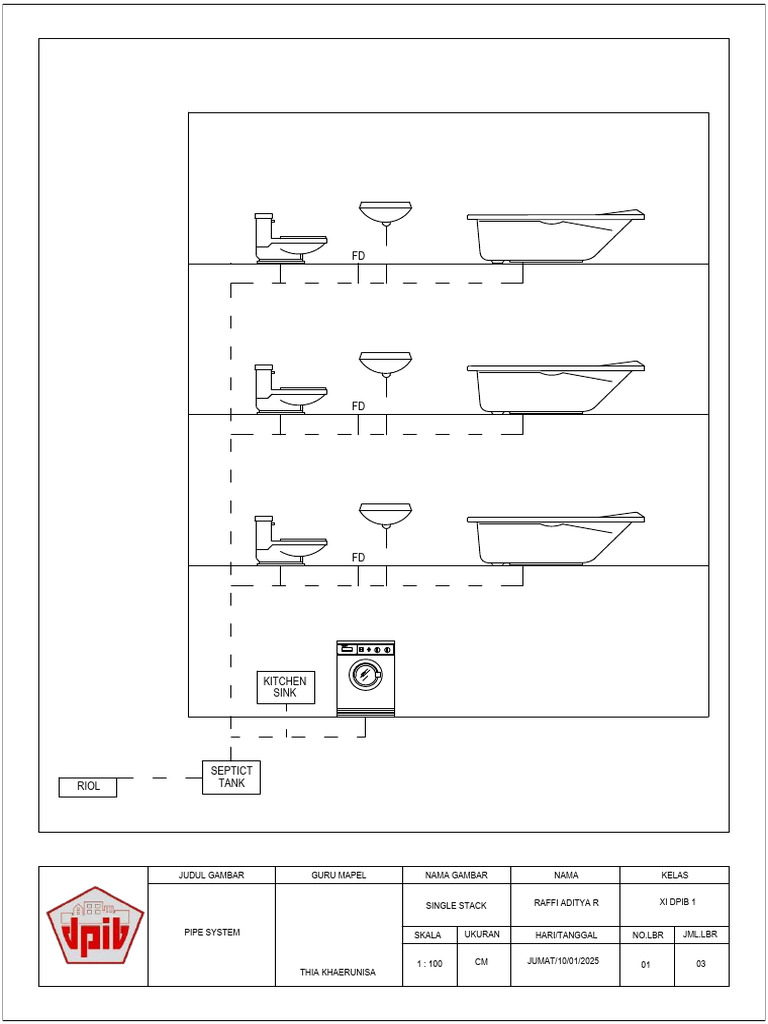 FD

FD

FD

KITCHEN SINK

SEPTICT TANK

RIOL

dpib

| JUDUL GAMBAR | GURU MAPEL | NAMA GAMBAR | | NAMA | KELAS | |
|---|---|---|---|---|---|---|
| PIPE SYSTEM | THIA KHAERUNISA | SINGLE STACK | | RAFFI ADITYA R | XI DPIB 1 | |
| | | SKALA | UKURAN | HARI/TANGGAL | NO.LBR | JML.LBR |
| | | 1 : 100 | CM | JUMAT/10/01/2025 | 01 | 03 |