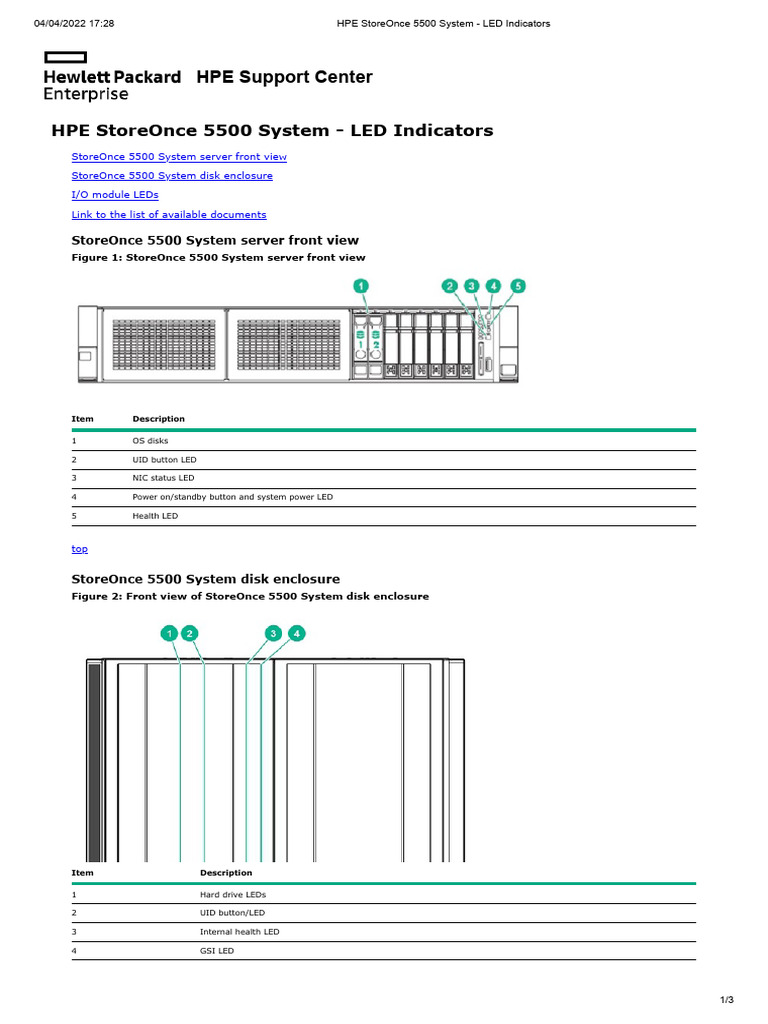 04/04/2022 17:28 HPE StoreOnce 5500 System - LED Indicators

Hewlett Packard Enterprise HPE Support Center

HPE StoreOnce 5500 System - LED Indicators

StoreOnce 5500 System server front view

StoreOnce 5500 System disk enclosure

I/O module LEDs

Link to the list of available documents

StoreOnce 5500 System server front view

Figure 1: StoreOnce 5500 System server front view

1 2 3 4 5

1 2

| Item | Description |
|---|---|
| 1 | OS disks |
| 2 | UID button LED |
| 3 | NIC status LED |
| 4 | Power on/standby button and system power LED |
| 5 | Health LED |

top

StoreOnce 5500 System disk enclosure

Figure 2: Front view of StoreOnce 5500 System disk enclosure

1 2 3 4

| Item | Description |
|---|---|
| 1 | Hard drive LEDs |
| 2 | UID button/LED |
| 3 | Internal health LED |
| 4 | GSI LED |

1/3