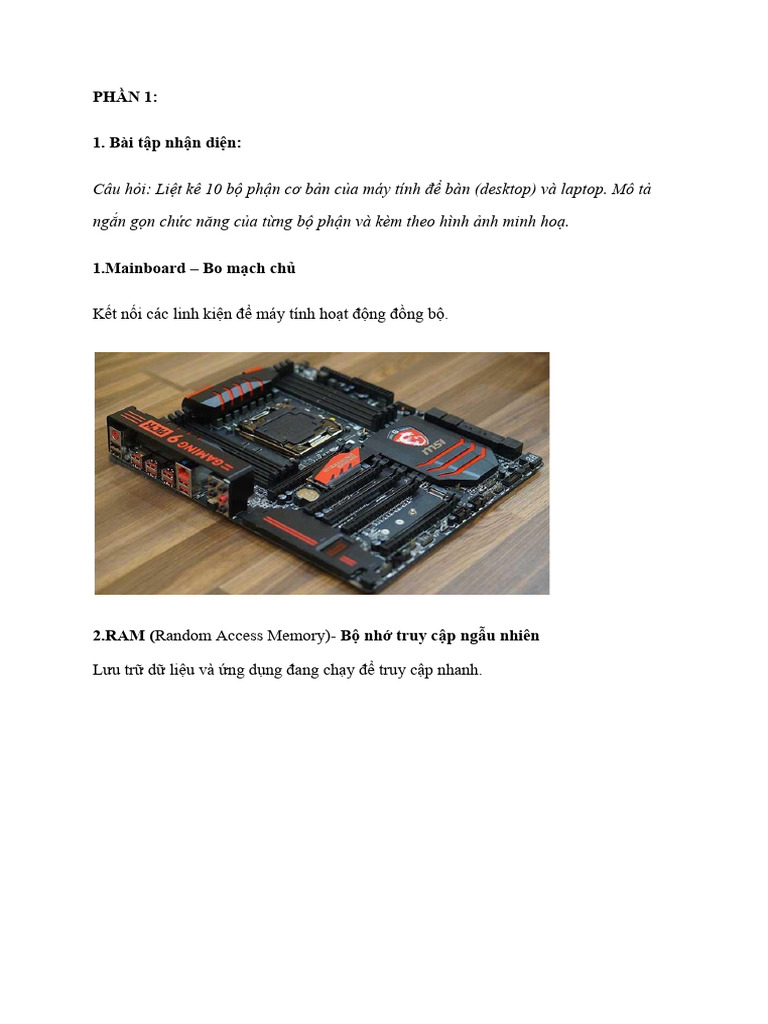 PHẦN 1:

1. Bài tập nhận diện:

Câu hỏi: Liệt kê 10 bộ phận cơ bản của máy tính để bàn (desktop) và laptop. Mô tả ngắn gọn chức năng của từng bộ phận và kèm theo hình ảnh minh hoạ.

1.Mainboard – Bo mạch chủ

Kết nối các linh kiện để máy tính hoạt động đồng bộ.

GAMING 9 ACK

msi

2.RAM (Random Access Memory)- Bộ nhớ truy cập ngẫu nhiên

Lưu trữ dữ liệu và ứng dụng đang chạy để truy cập nhanh.