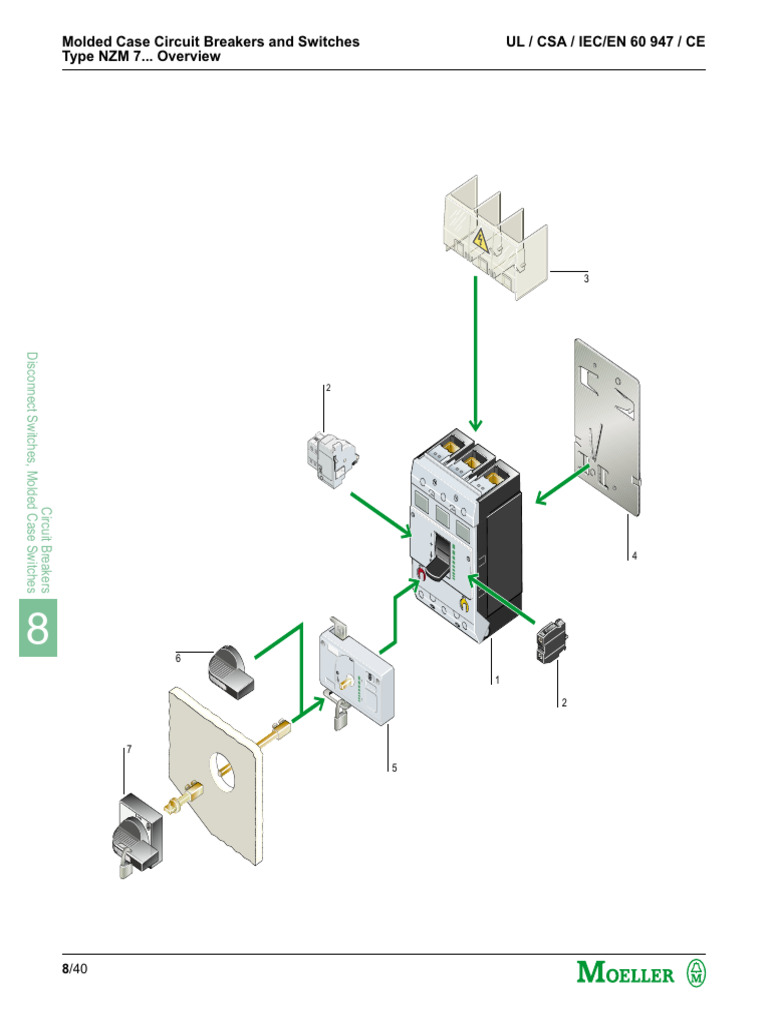 Molded Case Circuit Breakers and Switches
Type NZM 7... Overview

UL / CSA / IEC/EN 60 947 / CE

Circuit Breakers
Disconnect Switches, Molded Case Switches

8

3

2

4

1

2

6

5

7

8/40

MOELLER