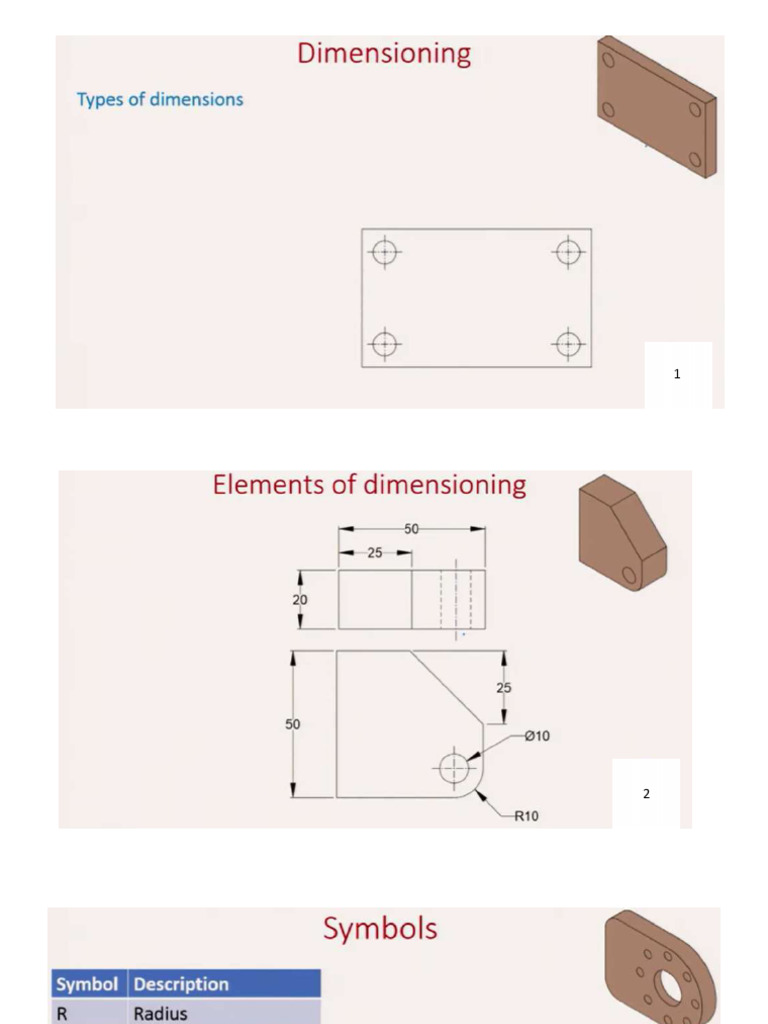 Dimensioning

Types of dimensions

1

Elements of dimensioning

50

25

20

25

50

Ø10

R10

2

Symbols

| Symbol | Description |
|---|---|
| R | Radius |