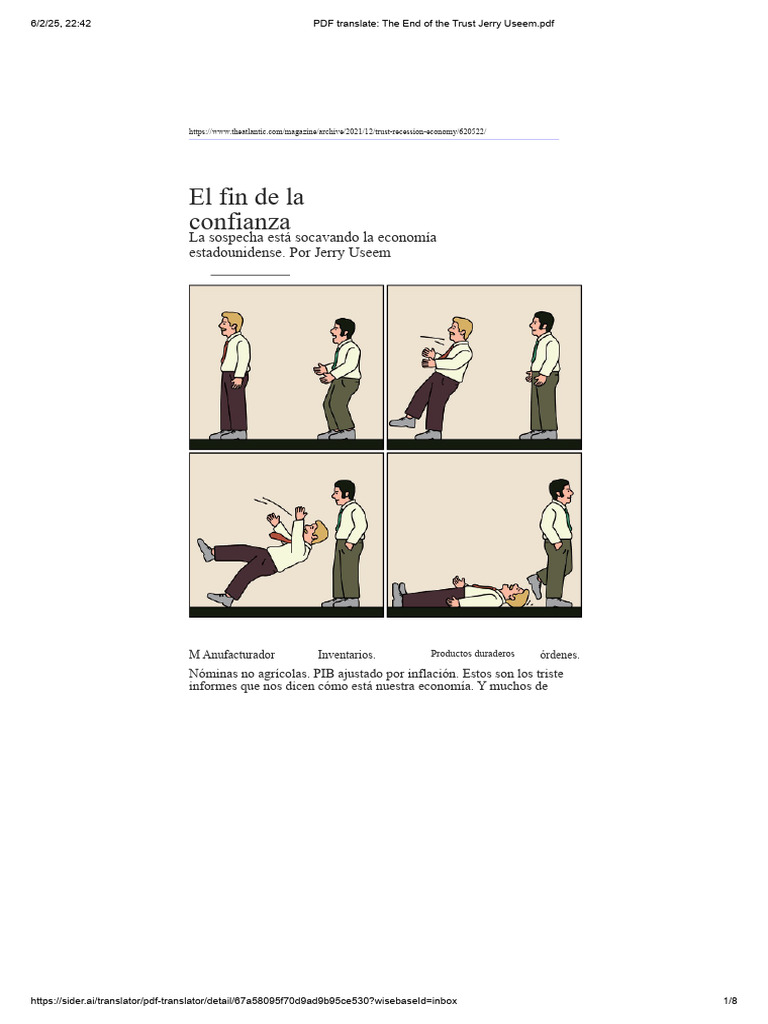 6/2/25, 22:42 PDF translate: The End of the Trust Jerry Useem.pdf

https://www.theatlantic.com/magazine/archive/2021/12/trust-recession-economy/620522/

El fin de la confianza

La sospecha está socavando la economía estadounidense. Por Jerry Useem

M Anufacturador Inventarios. Productos duraderos órdenes. Nóminas no agrícolas. PIB ajustado por inflación. Estos son los triste informes que nos dicen cómo está nuestra economía. Y muchos de

https://sider.ai/translator/pdf-translator/detail/67a58095f70d9ad9b95ce530?wisebaseId=inbox 1/8