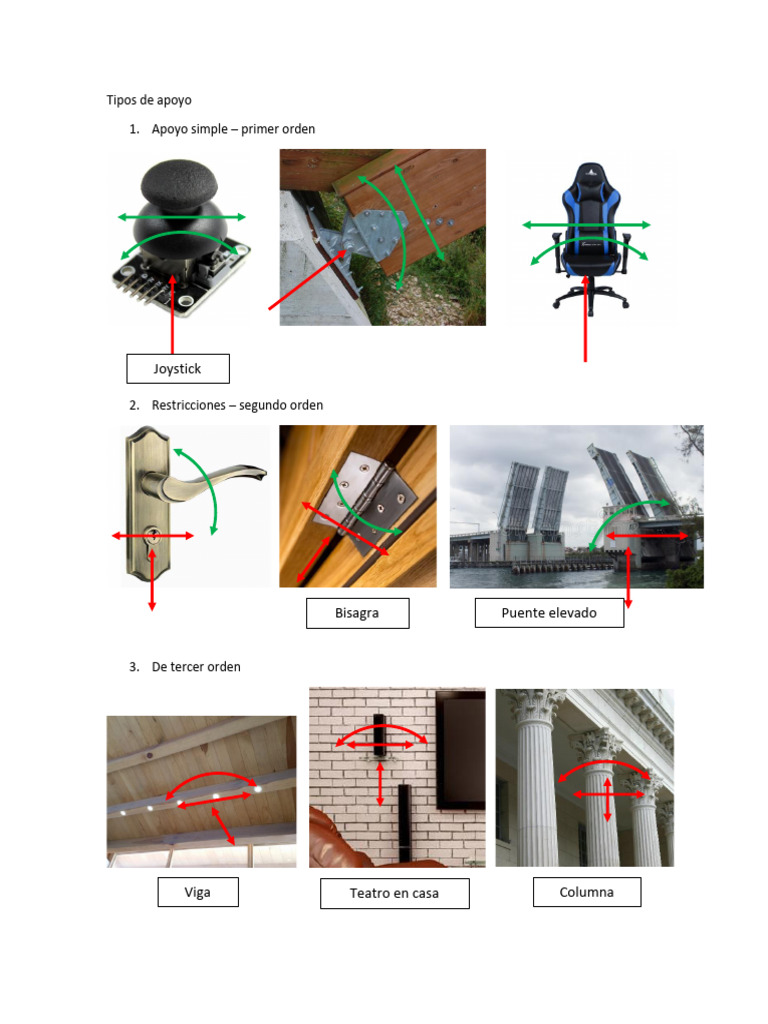 Tipos de apoyo

1. Apoyo simple – primer orden

Joystick

2. Restricciones – segundo orden

Bisagra

Puente elevado

3. De tercer orden

Viga

Teatro en casa

Columna