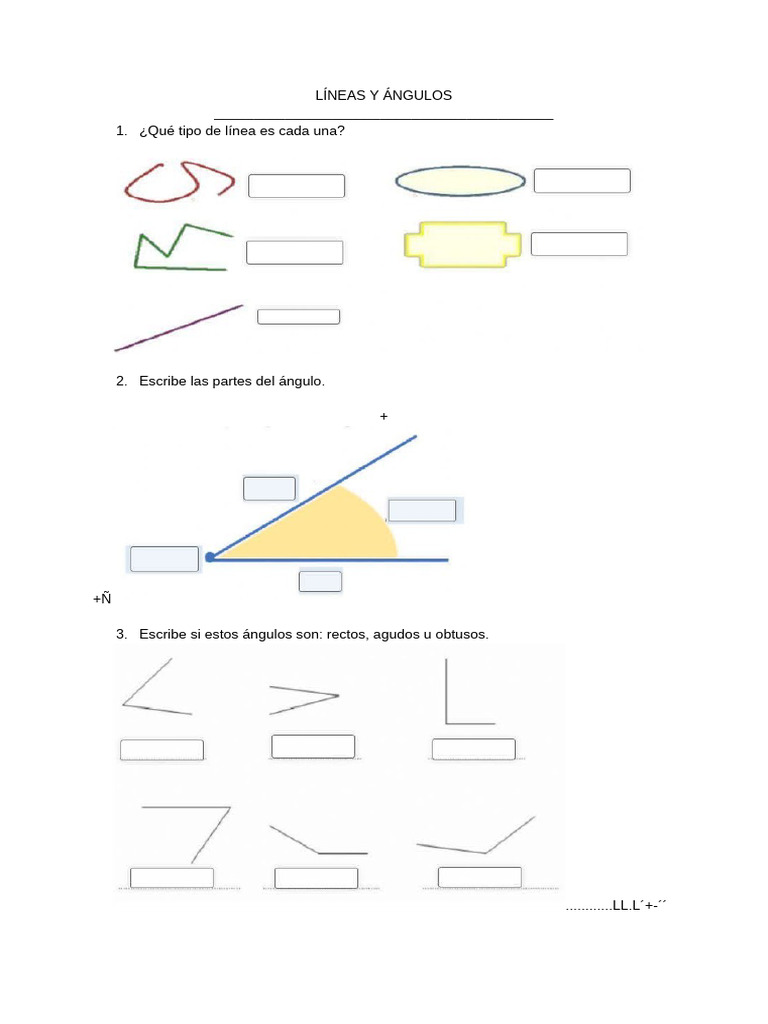 LÍNEAS Y ÁNGULOS

1. ¿Qué tipo de línea es cada una?

2. Escribe las partes del ángulo.

+

+Ñ

3. Escribe si estos ángulos son: rectos, agudos u obtusos.

............LL.L´+-´´