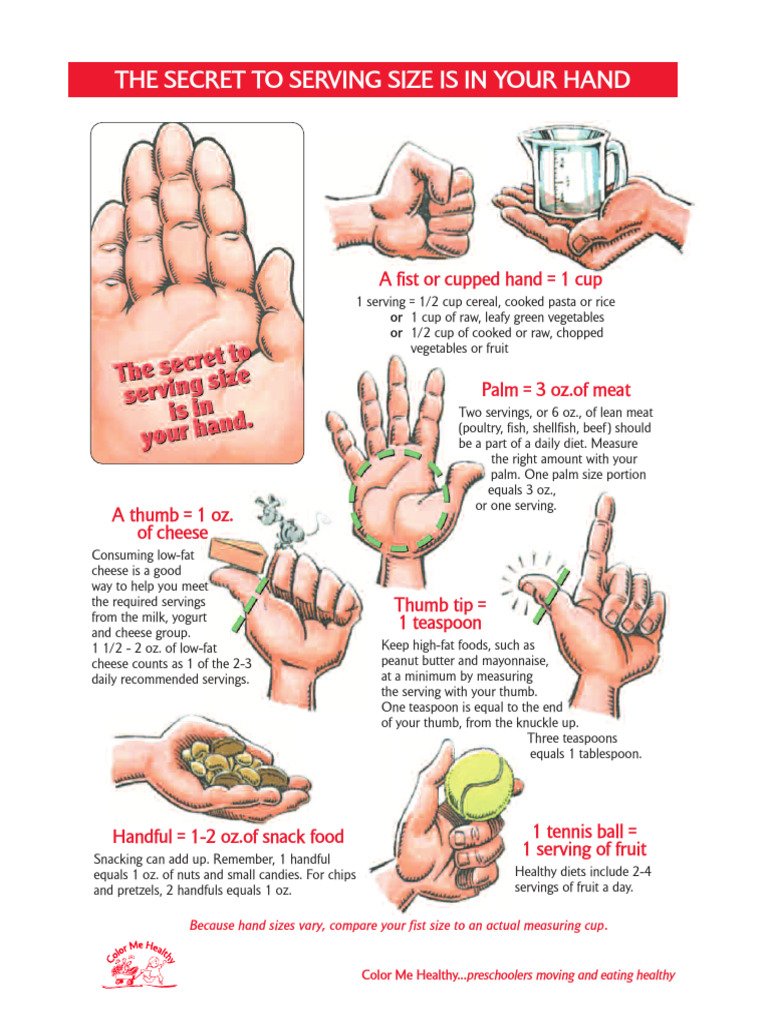 THE SECRET TO SERVING SIZE IS IN YOUR HAND

The secret to serving size is in your hand.

A fist or cupped hand = 1 cup

1 serving = 1/2 cup cereal, cooked pasta or rice
or 1 cup of raw, leafy green vegetables
or 1/2 cup of cooked or raw, chopped vegetables or fruit

Palm = 3 oz.of meat

Two servings, or 6 oz., of lean meat (poultry, fish, shellfish, beef) should be a part of a daily diet. Measure the right amount with your palm. One palm size portion equals 3 oz., or one serving.

A thumb = 1 oz. of cheese

Consuming low-fat cheese is a good way to help you meet the required servings from the milk, yogurt and cheese group. 1 1/2 - 2 oz. of low-fat cheese counts as 1 of the 2-3 daily recommended servings.

Thumb tip = 1 teaspoon

Keep high-fat foods, such as peanut butter and mayonnaise, at a minimum by measuring the serving with your thumb. One teaspoon is equal to the end of your thumb, from the knuckle up. Three teaspoons equals 1 tablespoon.

Handful = 1-2 oz.of snack food

Snacking can add up. Remember, 1 handful equals 1 oz. of nuts and small candies. For chips and pretzels, 2 handfuls equals 1 oz.

1 tennis ball = 1 serving of fruit

Healthy diets include 2-4 servings of fruit a day.

Because hand sizes vary, compare your fist size to an actual measuring cup.

Color Me Healthy

Color Me Healthy...preschoolers moving and eating healthy