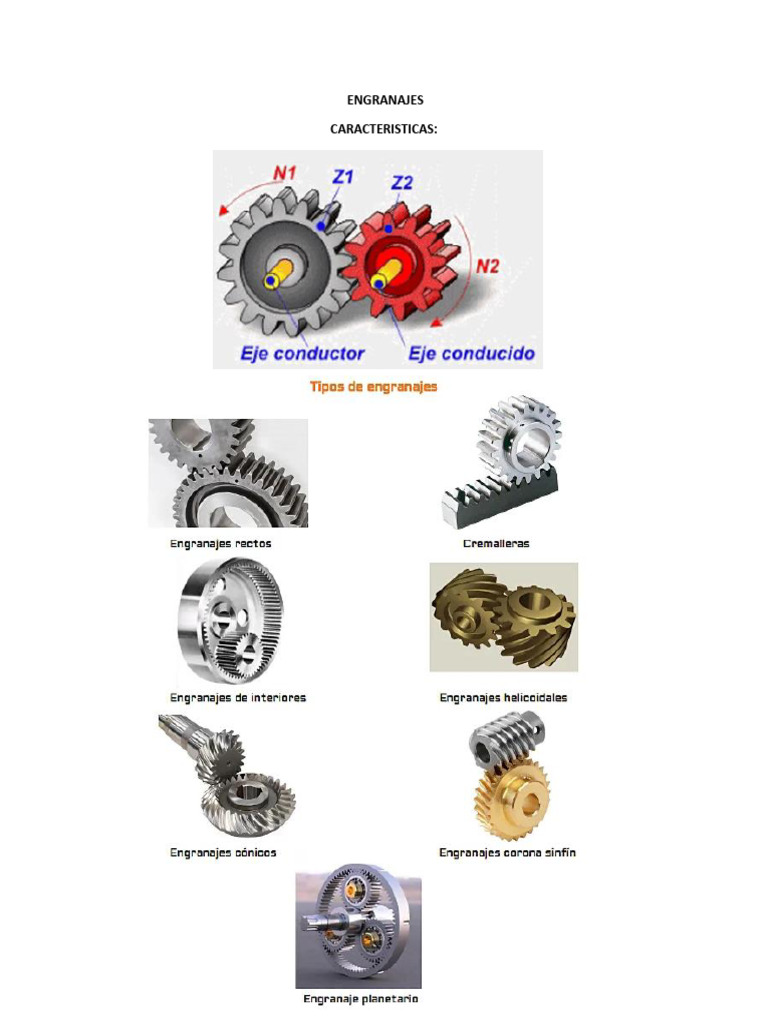 ENGRANAJES

CARACTERISTICAS:

N1
Z1
Z2
N2
Eje conductor
Eje conducido

Tipos de engranajes

Engranajes rectos

Cremalleras

Engranajes de interiores

Engranajes helicoidales

Engranajes cónicos

Engranajes corona sinfín

Engranaje planetario