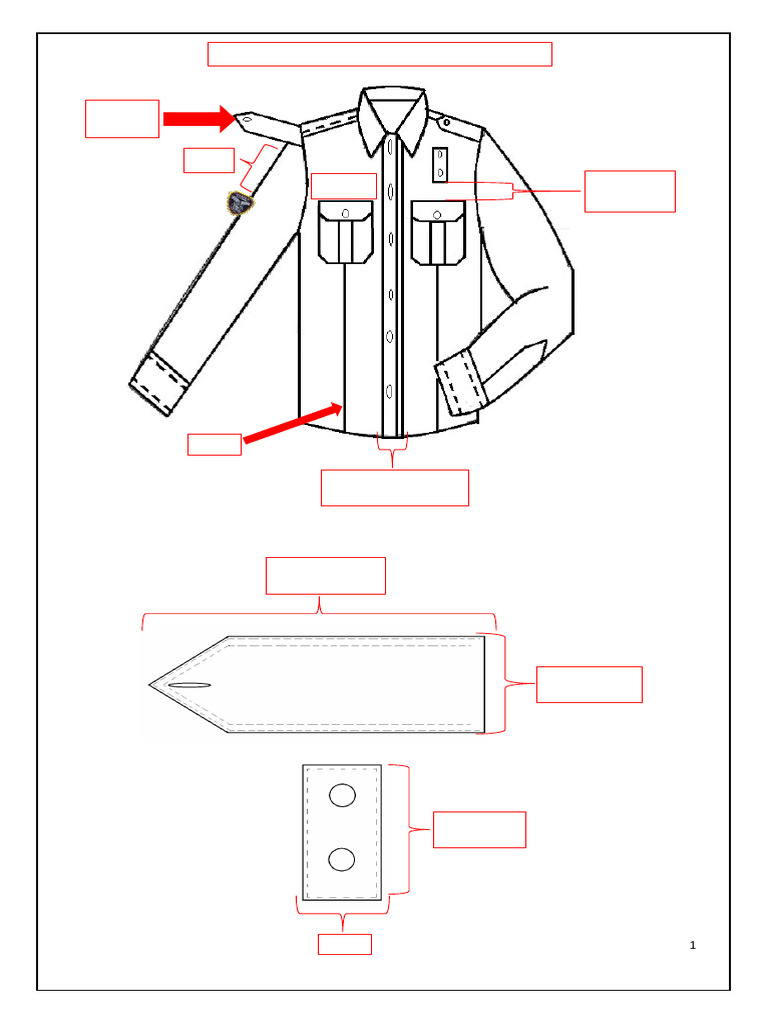 1