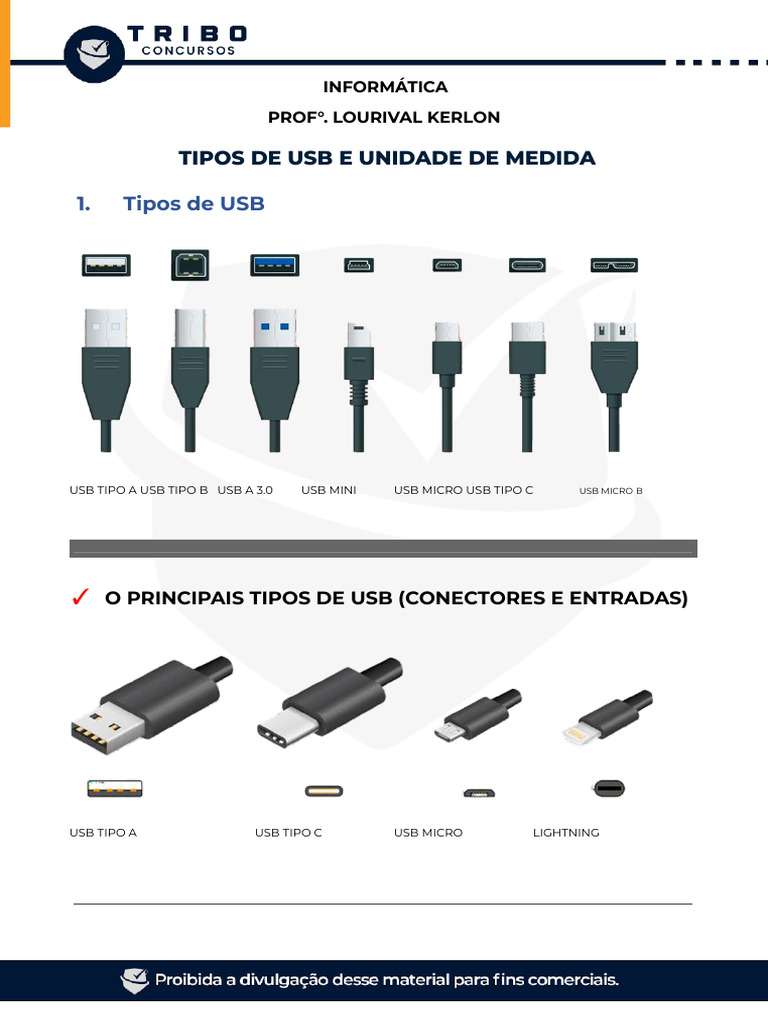 TRIBO
CONCURSOS

INFORMÁTICA
PROFº. LOURIVAL KERLON

TIPOS DE USB E UNIDADE DE MEDIDA

1. Tipos de USB

USB TIPO A USB TIPO B USB A 3.0 USB MINI USB MICRO USB TIPO C USB MICRO B

✓ O PRINCIPAIS TIPOS DE USB (CONECTORES E ENTRADAS)

USB TIPO A USB TIPO C USB MICRO LIGHTNING

Proibida a divulgação desse material para fins comerciais.