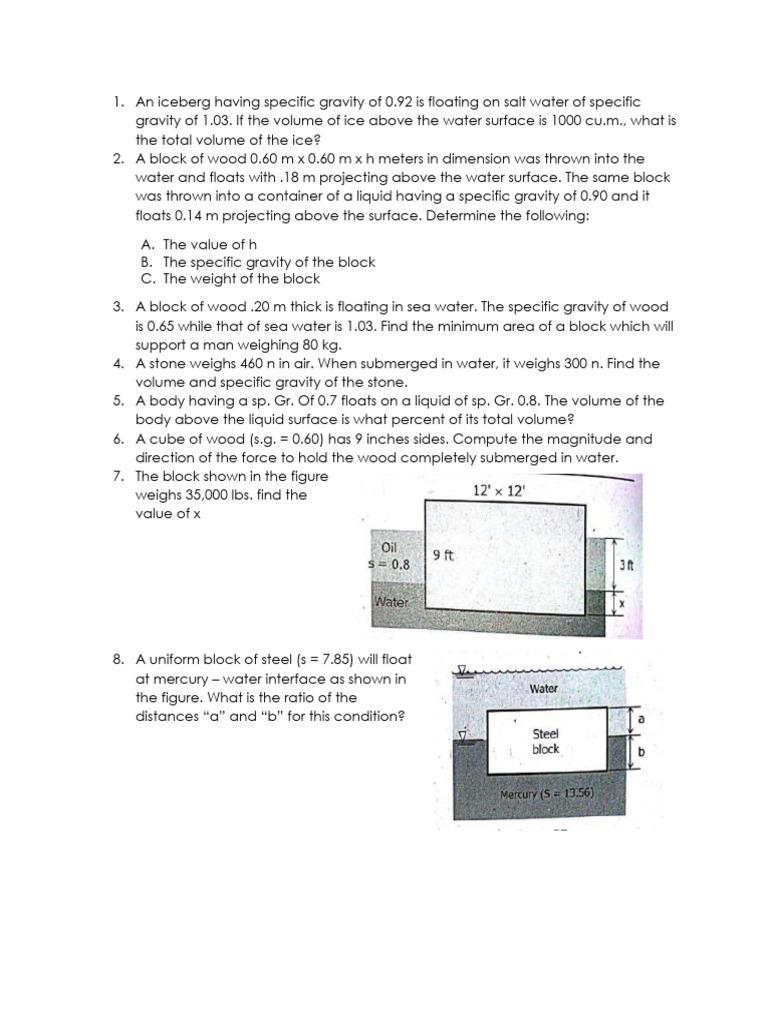 1. An iceberg having specific gravity of 0.92 is floating on salt water of specific gravity of 1.03. If the volume of ice above the water surface is 1000 cu.m., what is the total volume of the ice?
2. A block of wood 0.60 m x 0.60 m x h meters in dimension was thrown into the water and floats with .18 m projecting above the water surface. The same block was thrown into a container of a liquid having a specific gravity of 0.90 and it floats 0.14 m projecting above the surface. Determine the following:

A. The value of h
B. The specific gravity of the block
C. The weight of the block

3. A block of wood .20 m thick is floating in sea water. The specific gravity of wood is 0.65 while that of sea water is 1.03. Find the minimum area of a block which will support a man weighing 80 kg.
4. A stone weighs 460 n in air. When submerged in water, it weighs 300 n. Find the volume and specific gravity of the stone.
5. A body having a sp. Gr. Of 0.7 floats on a liquid of sp. Gr. 0.8. The volume of the body above the liquid surface is what percent of its total volume?
6. A cube of wood (s.g. = 0.60) has 9 inches sides. Compute the magnitude and direction of the force to hold the wood completely submerged in water.
7. The block shown in the figure weighs 35,000 lbs. find the value of x

12' × 12'
Oil
s = 0.8
9 ft
3 ft
Water
x

8. A uniform block of steel (s = 7.85) will float at mercury – water interface as shown in the figure. What is the ratio of the distances "a" and "b" for this condition?

Water
Steel block
a
b
Mercury (S = 13.56)