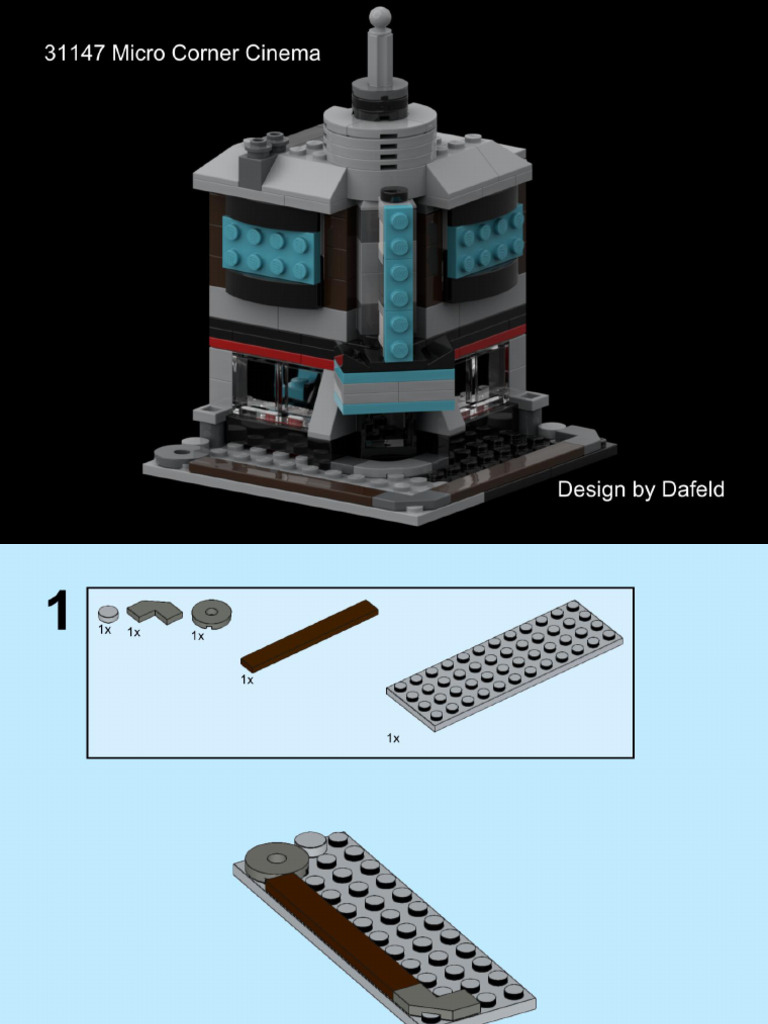 31147 Micro Corner Cinema

Design by Dafeld

1

1x 1x 1x

1x

1x