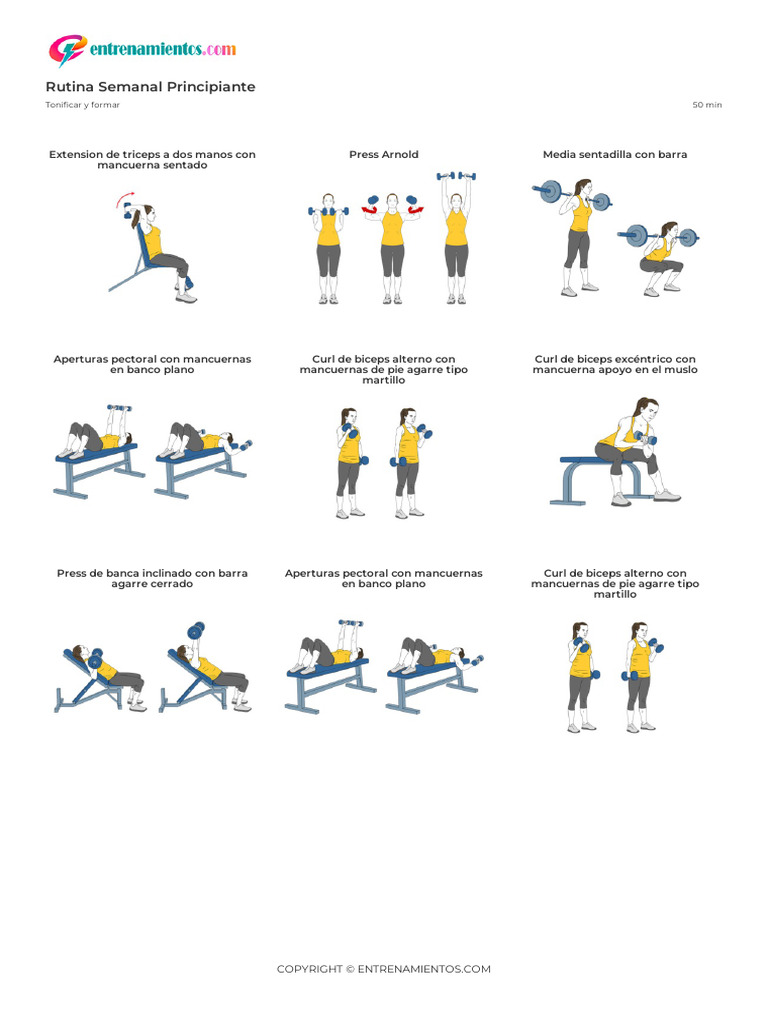 entrenamientos.com

Rutina Semanal Principiante

Tonificar y formar

50 min

Extension de triceps a dos manos con mancuerna sentado

Press Arnold

Media sentadilla con barra

Aperturas pectoral con mancuernas en banco plano

Curl de biceps alterno con mancuernas de pie agarre tipo martillo

Curl de biceps excéntrico con mancuerna apoyo en el muslo

Press de banca inclinado con barra agarre cerrado

Aperturas pectoral con mancuernas en banco plano

Curl de biceps alterno con mancuernas de pie agarre tipo martillo

COPYRIGHT © ENTRENAMIENTOS.COM