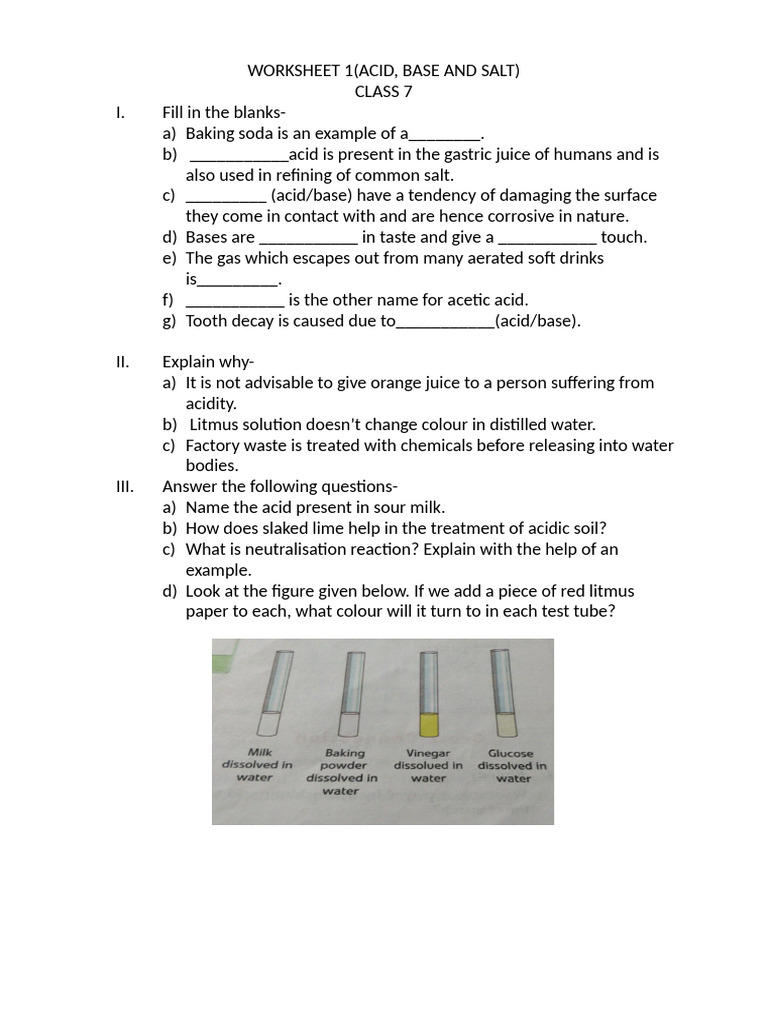 WORKSHEET 1(ACID, BASE AND SALT)
CLASS 7

I. Fill in the blanks-
a) Baking soda is an example of a________.
b) ___________acid is present in the gastric juice of humans and is also used in refining of common salt.
c) _________ (acid/base) have a tendency of damaging the surface they come in contact with and are hence corrosive in nature.
d) Bases are ___________ in taste and give a ___________ touch.
e) The gas which escapes out from many aerated soft drinks is_________.
f) ___________ is the other name for acetic acid.
g) Tooth decay is caused due to___________(acid/base).

II. Explain why-
a) It is not advisable to give orange juice to a person suffering from acidity.
b) Litmus solution doesn't change colour in distilled water.
c) Factory waste is treated with chemicals before releasing into water bodies.

III. Answer the following questions-
a) Name the acid present in sour milk.
b) How does slaked lime help in the treatment of acidic soil?
c) What is neutralisation reaction? Explain with the help of an example.
d) Look at the figure given below. If we add a piece of red litmus paper to each, what colour will it turn to in each test tube?

Milk dissolved in water

Baking powder dissolved in water

Vinegar dissolued in water

Glucose dissolved in water