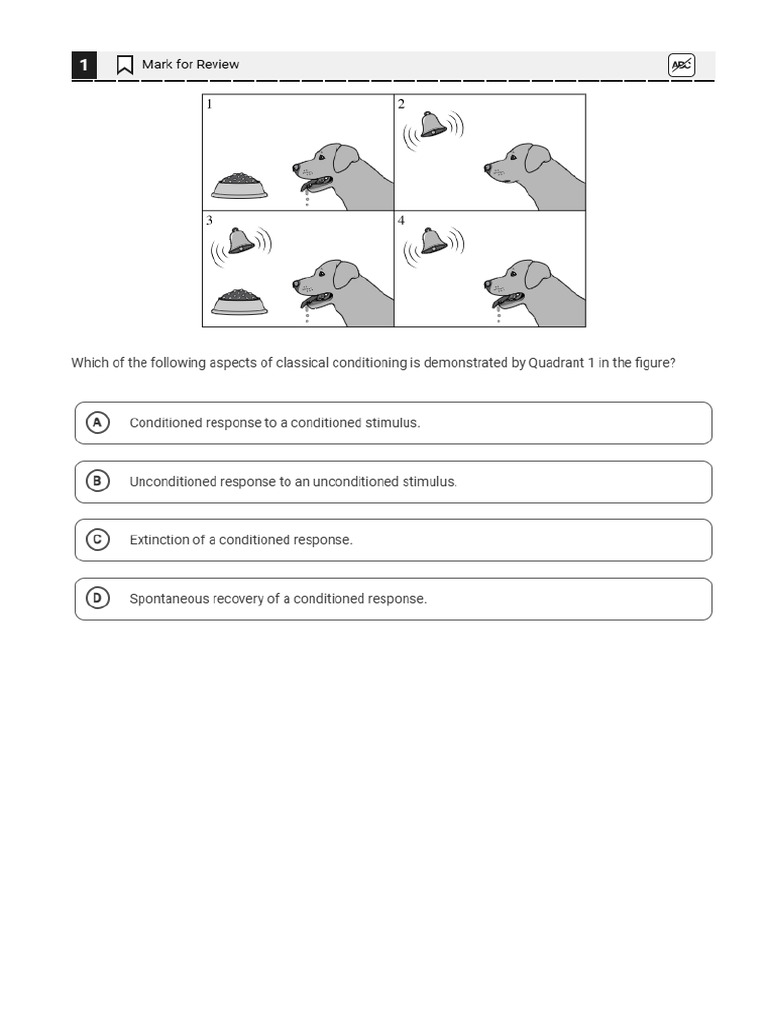 1 Mark for Review

ABC

1

2

3

4

Which of the following aspects of classical conditioning is demonstrated by Quadrant 1 in the figure?

A Conditioned response to a conditioned stimulus.

B Unconditioned response to an unconditioned stimulus.

C Extinction of a conditioned response.

D Spontaneous recovery of a conditioned response.